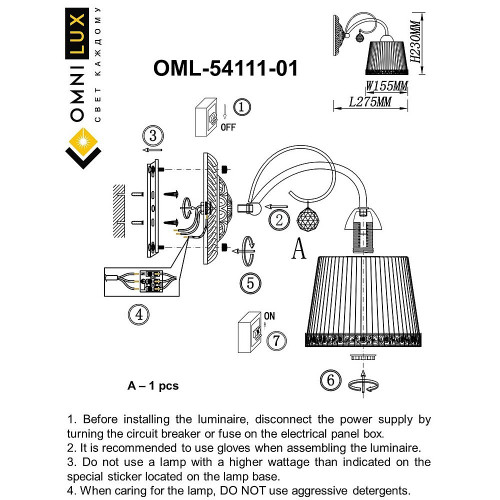 OMNI LUX
СВЕТ КАЖДОМУ

OML-54111-01

H230MM
W155MM
L275MM

1
OFF
3
2
A
5
4
ON
7
6

A – 1 pcs

1. Before installing the luminaire, disconnect the power supply by turning the circuit breaker or fuse on the electrical panel box.
2. It is recommended to use gloves when assembling the luminaire.
3. Do not use a lamp with a higher wattage than indicated on the special sticker located on the lamp base.
4. When caring for the lamp, DO NOT use aggressive detergents.