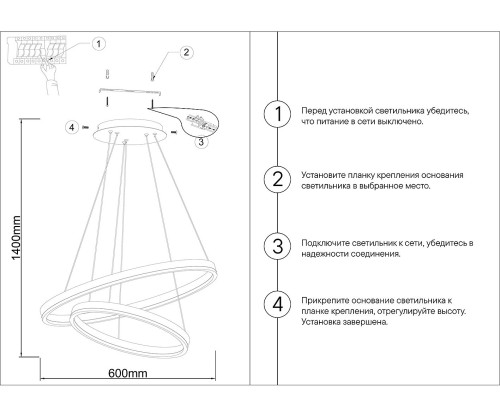 1

2

4

3

1400mm

600mm

1 Перед установкой светильника убедитесь, что питание в сети выключено.

2 Установите планку крепления основания светильника в выбранное место.

3 Подключите светильник к сети, убедитесь в надежности соединения.

4 Прикрепите основание светильника к планке крепления, отрегулируйте высоту. Установка завершена.