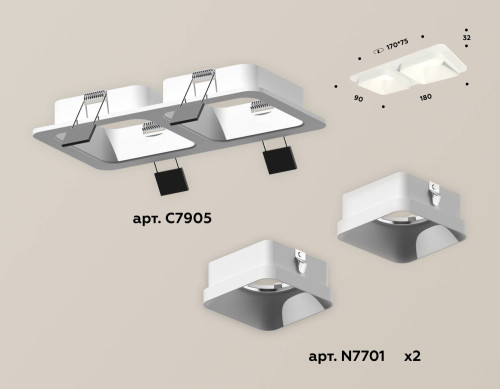 170*75
32
90
180
арт. C7905
арт. N7701 x2