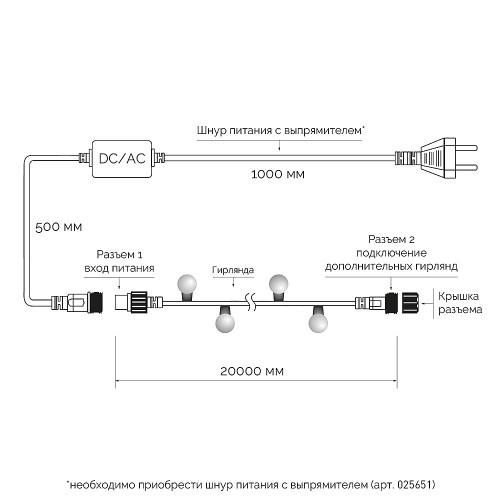 Шнур питания с выпрямителем*

DC/AC

1000 мм

500 мм

Разъем 1
вход питания

Гирлянда

Разъем 2
подключение
дополнительных гирлянд

Крышка
разъема

20000 мм

*необходимо приобрести шнур питания с выпрямителем (арт. 025651)