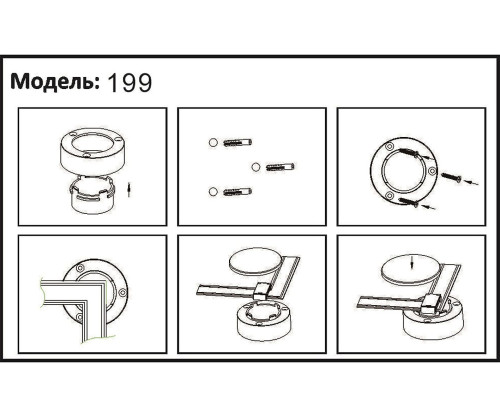 Модель: 199