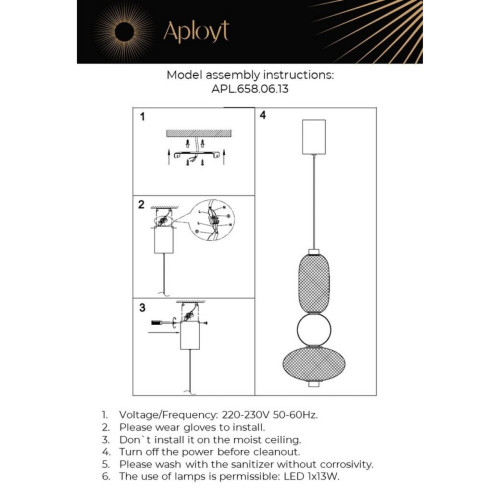 Aployt

Model assembly instructions:
APL.658.06.13

1

2

3

4

1. Voltage/Frequency: 220-230V 50-60Hz.
2. Please wear gloves to install.
3. Don`t install it on the moist ceiling.
4. Turn off the power before cleanout.
5. Please wash with the sanitizer without corrosivity.
6. The use of lamps is permissible: LED 1x13W.