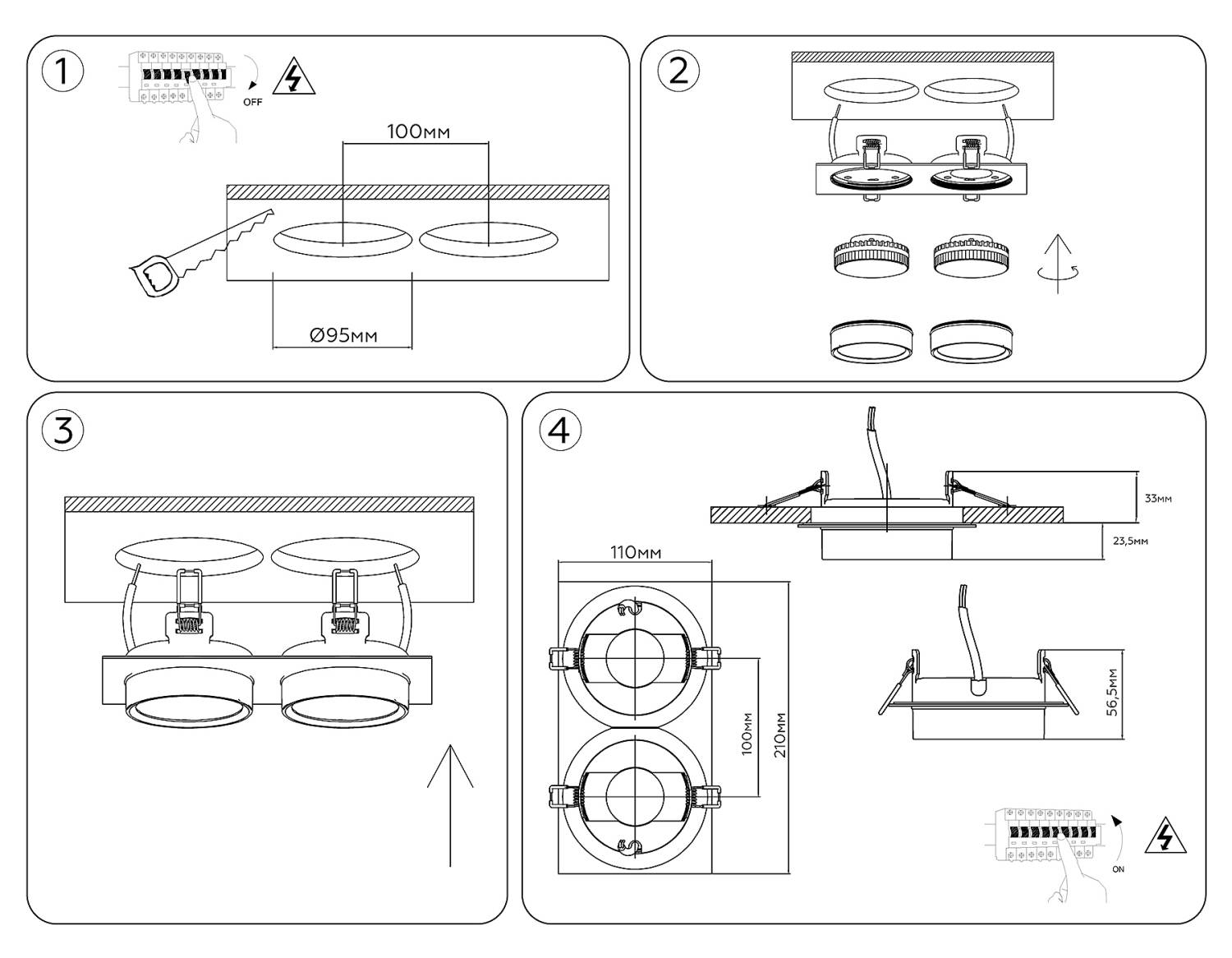 1

OFF

100мм

Ø95мм

2

3

4

33мм

23,5мм

110мм

100мм

210мм

56,5мм

ON