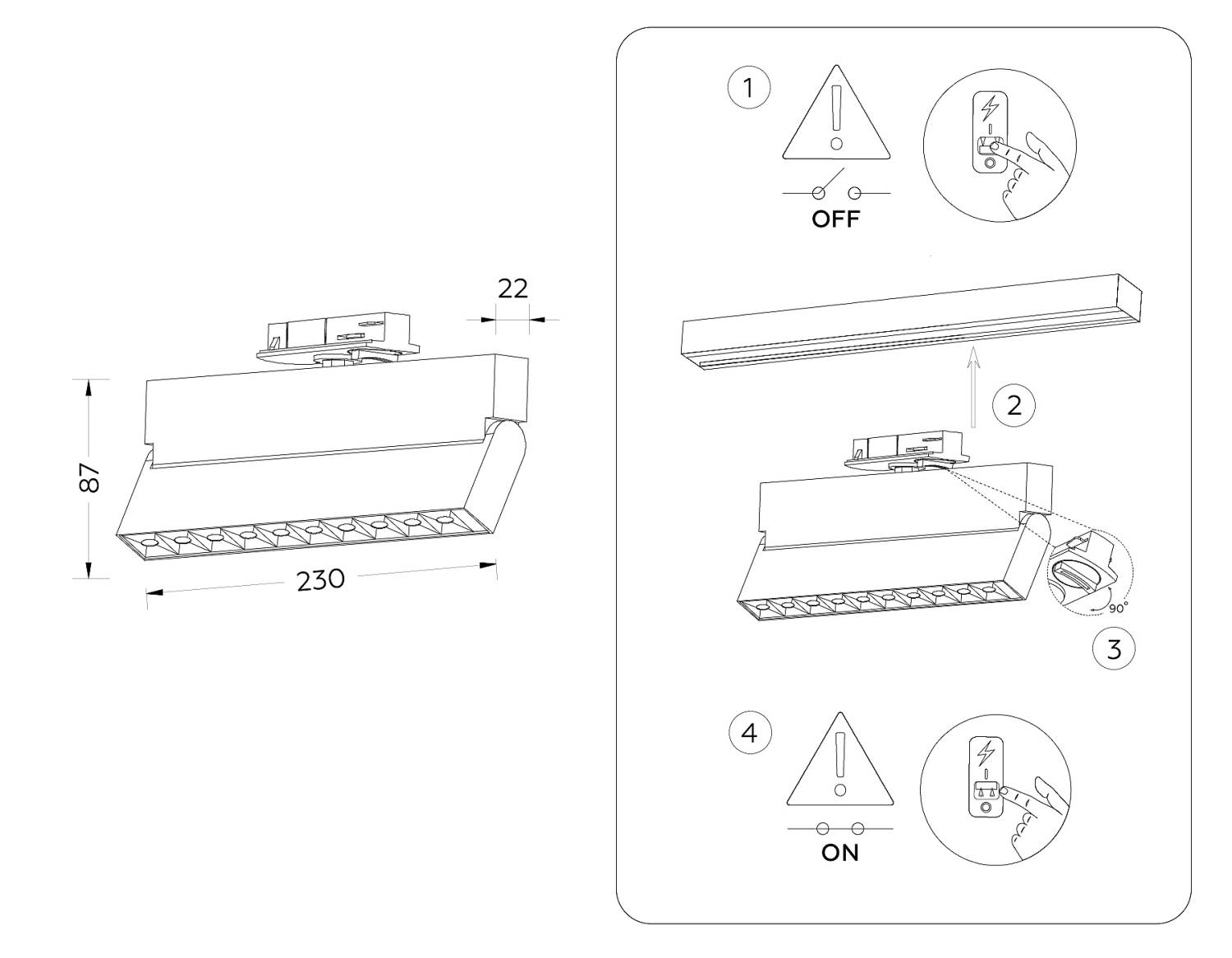 22

87

230

1

OFF

2

90°

3

4

ON