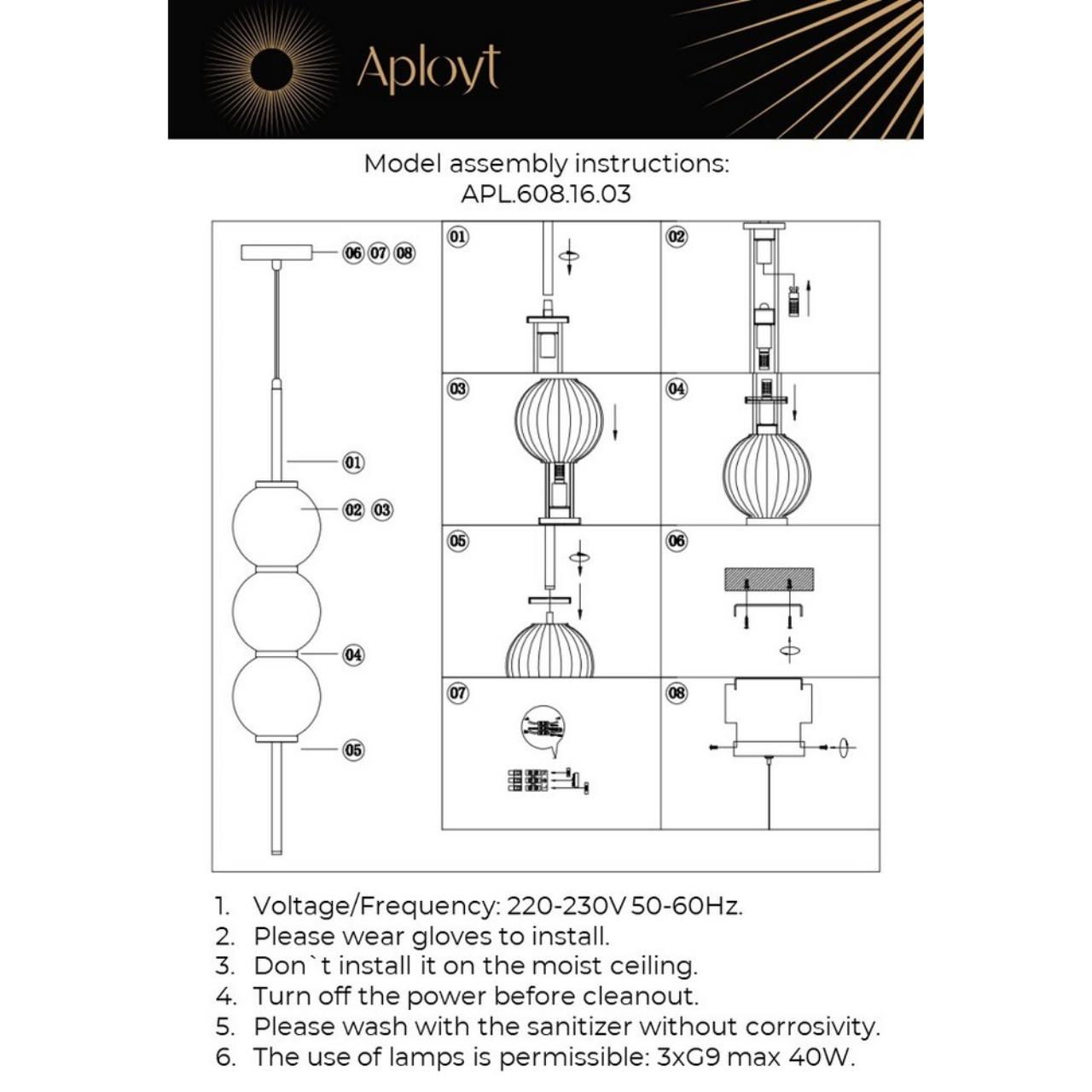 Aployt

Model assembly instructions:
APL.608.16.03

06 07 08

01

02 03

04

05

01

02

03

04

05

06

07

08

1. Voltage/Frequency: 220-230V 50-60Hz.
2. Please wear gloves to install.
3. Don`t install it on the moist ceiling.
4. Turn off the power before cleanout.
5. Please wash with the sanitizer without corrosivity.
6. The use of lamps is permissible: 3xG9 max 40W.