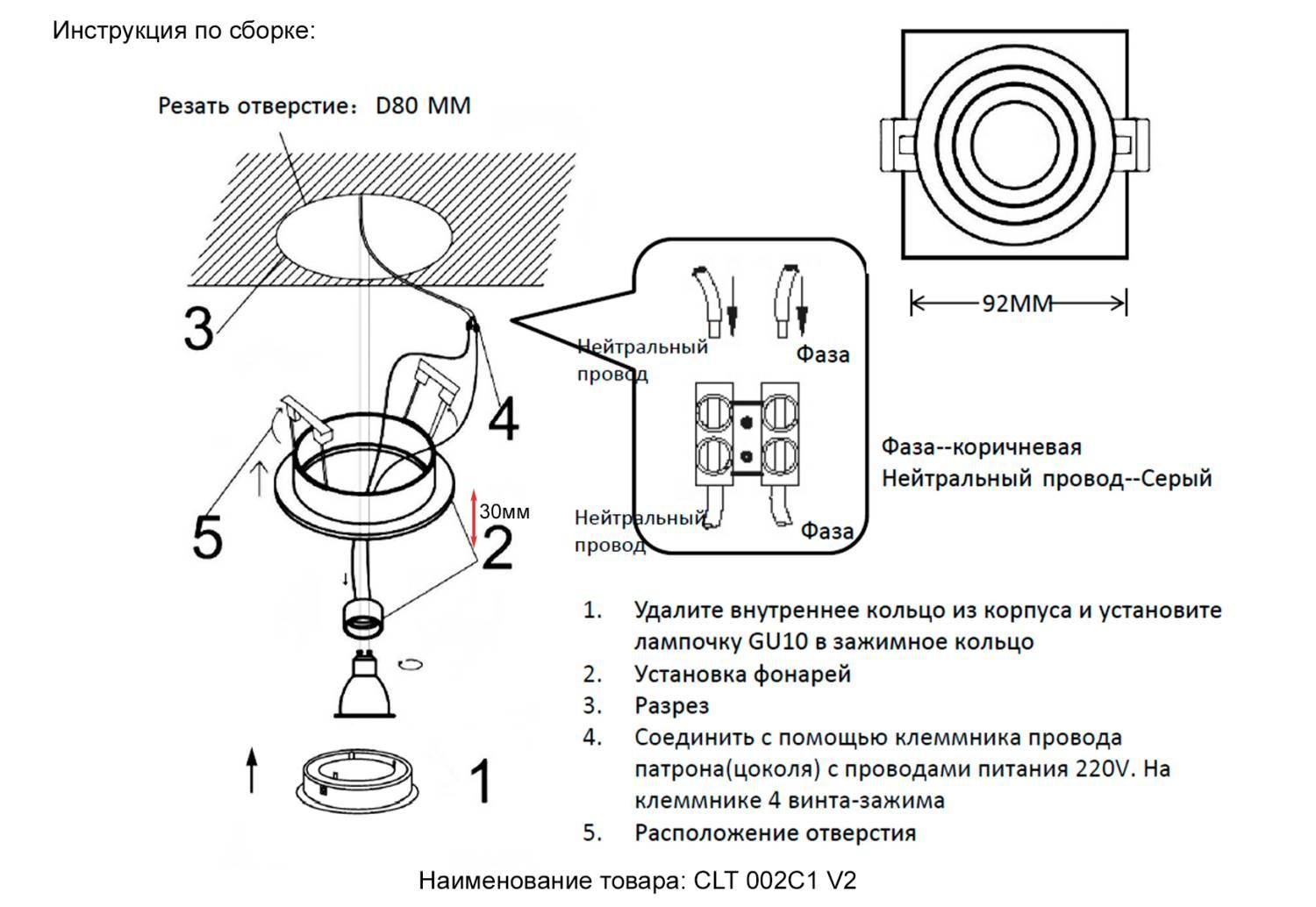 Инструкция по сборке:

Резать отверстие: D80 MM

3

4

5

30мм

2

1

Нейтральный провод

Фаза

Нейтральный провод

Фаза

92MM

Фаза--коричневая
Нейтральный провод--Серый

1. Удалите внутреннее кольцо из корпуса и установите лампочку GU10 в зажимное кольцо
2. Установка фонарей
3. Разрез
4. Соединить с помощью клеммника провода патрона(цоколя) с проводами питания 220V. На клеммнике 4 винта-зажима
5. Расположение отверстия

Наименование товара: CLT 002C1 V2