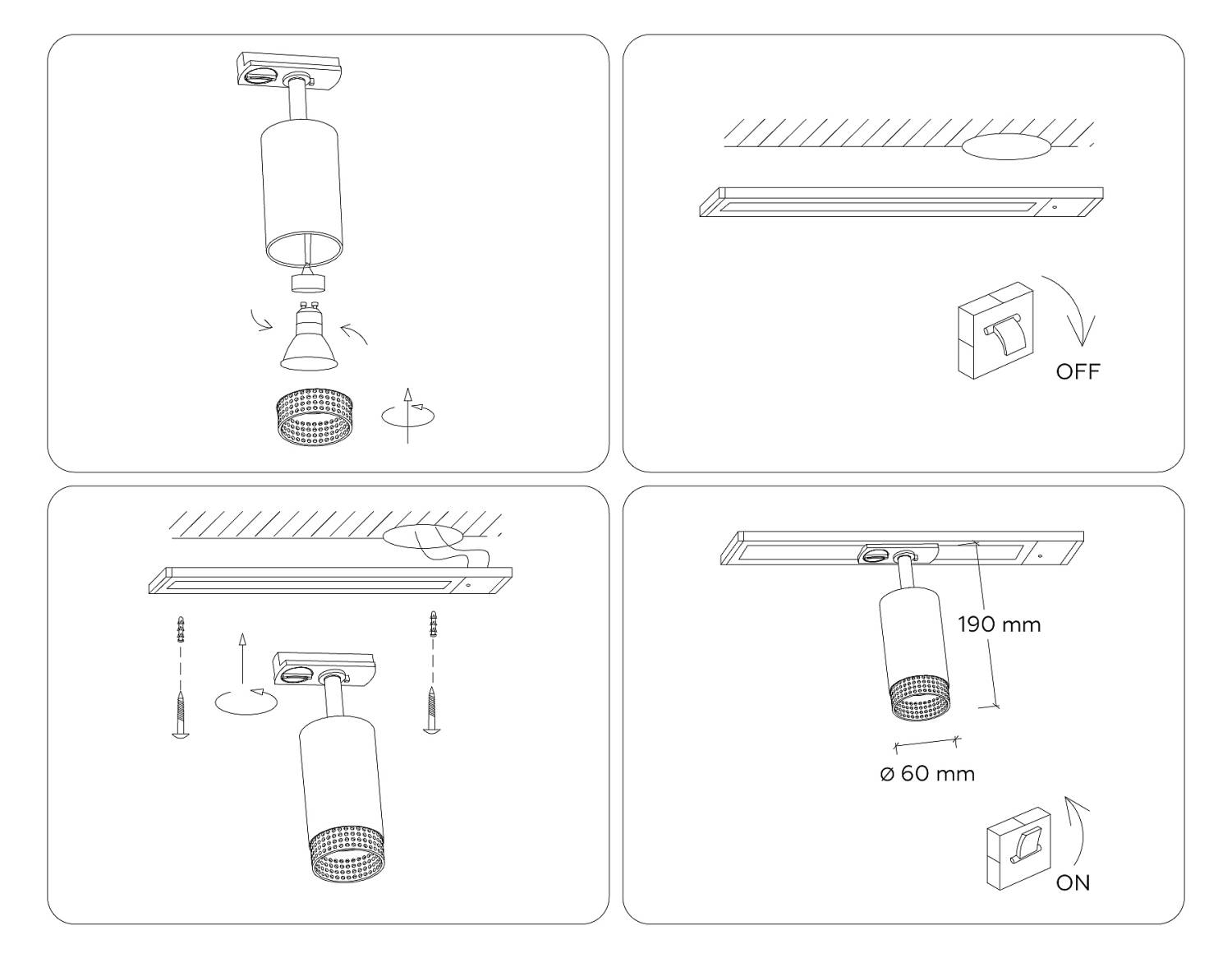 OFF

190 mm

ø 60 mm

ON