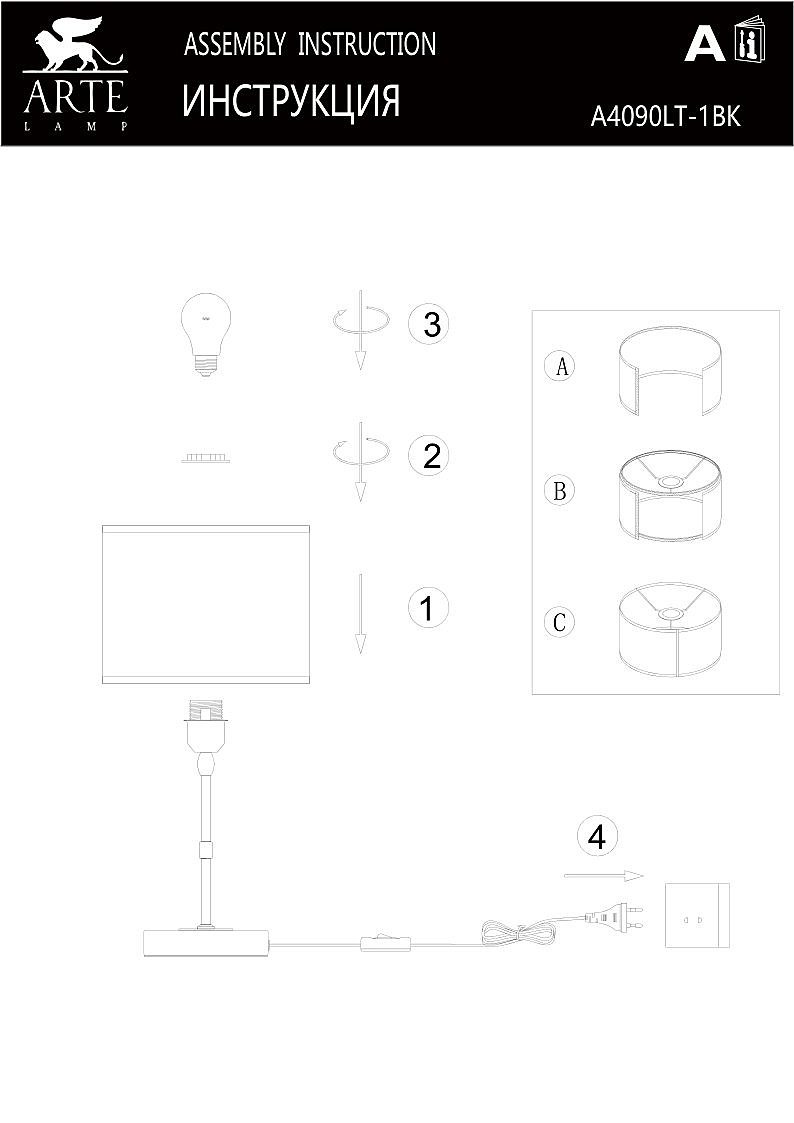 ARTE
LAMP

ASSEMBLY INSTRUCTION
ИНСТРУКЦИЯ

A

A4090LT-1BK

3

2

1

A

B

C

4