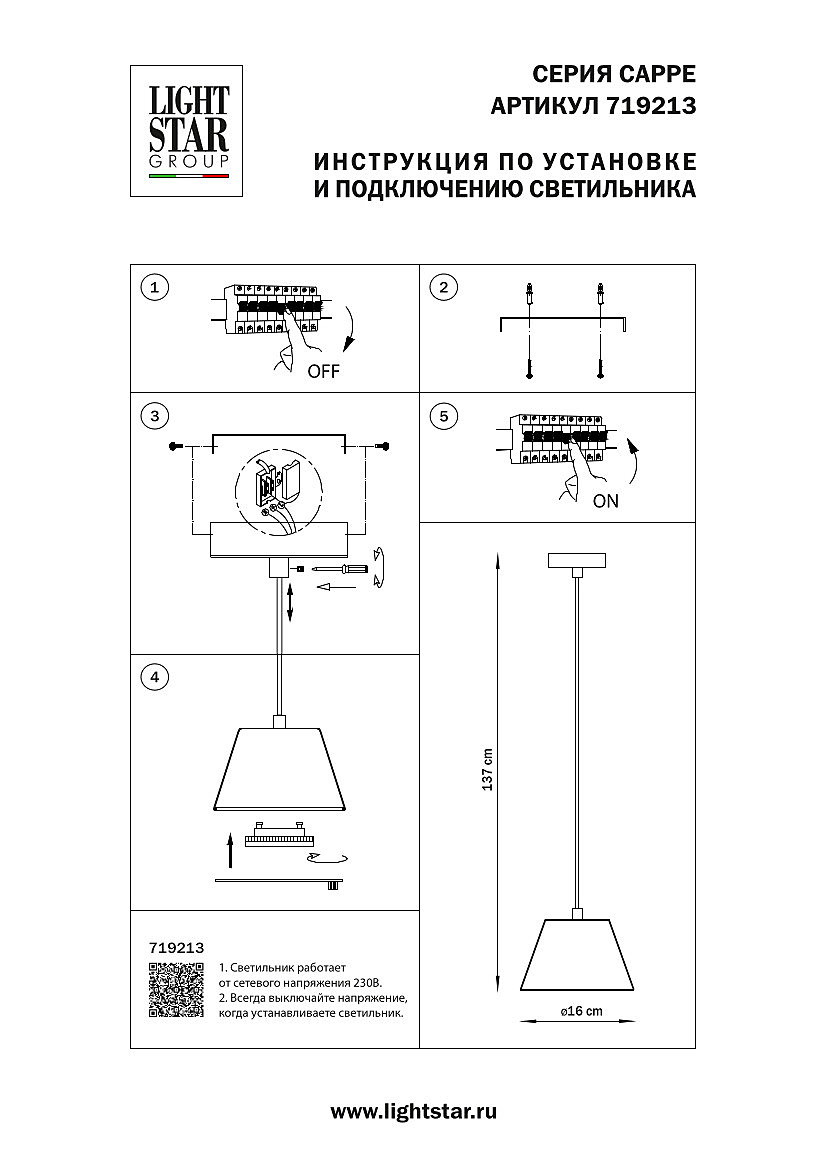 LIGHT STAR GROUP

СЕРИЯ CAPPE
АРТИКУЛ 719213

ИНСТРУКЦИЯ ПО УСТАНОВКЕ
И ПОДКЛЮЧЕНИЮ СВЕТИЛЬНИКА

1

OFF

2

3

5

ON

4

137 cm

ø16 cm

719213

1. Светильник работает от сетевого напряжения 230В.
2. Всегда выключайте напряжение, когда устанавливаете светильник.

www.lightstar.ru