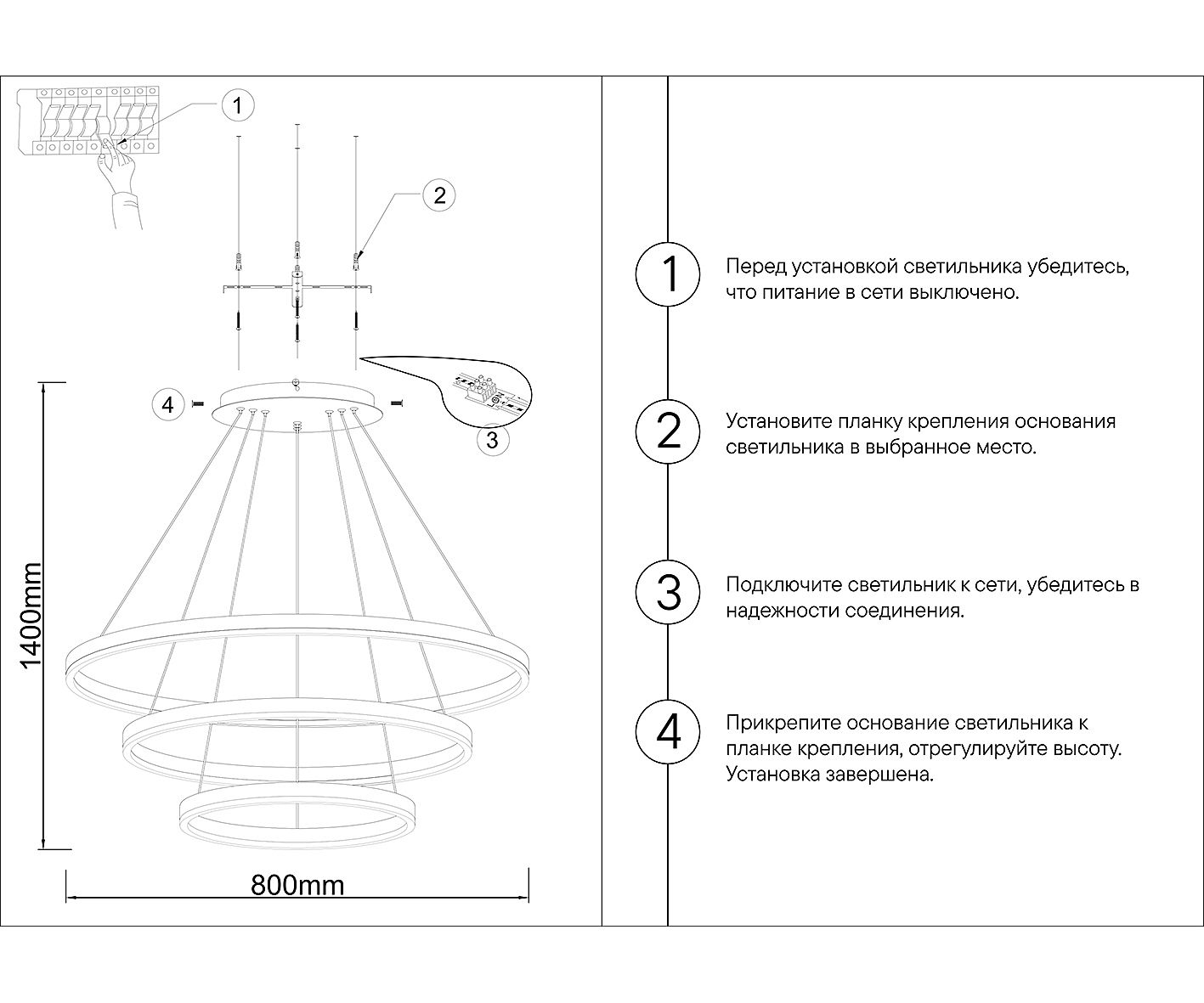 1

2

4

3

1400mm

800mm

1 Перед установкой светильника убедитесь, что питание в сети выключено.

2 Установите планку крепления основания светильника в выбранное место.

3 Подключите светильник к сети, убедитесь в надежности соединения.

4 Прикрепите основание светильника к планке крепления, отрегулируйте высоту. Установка завершена.