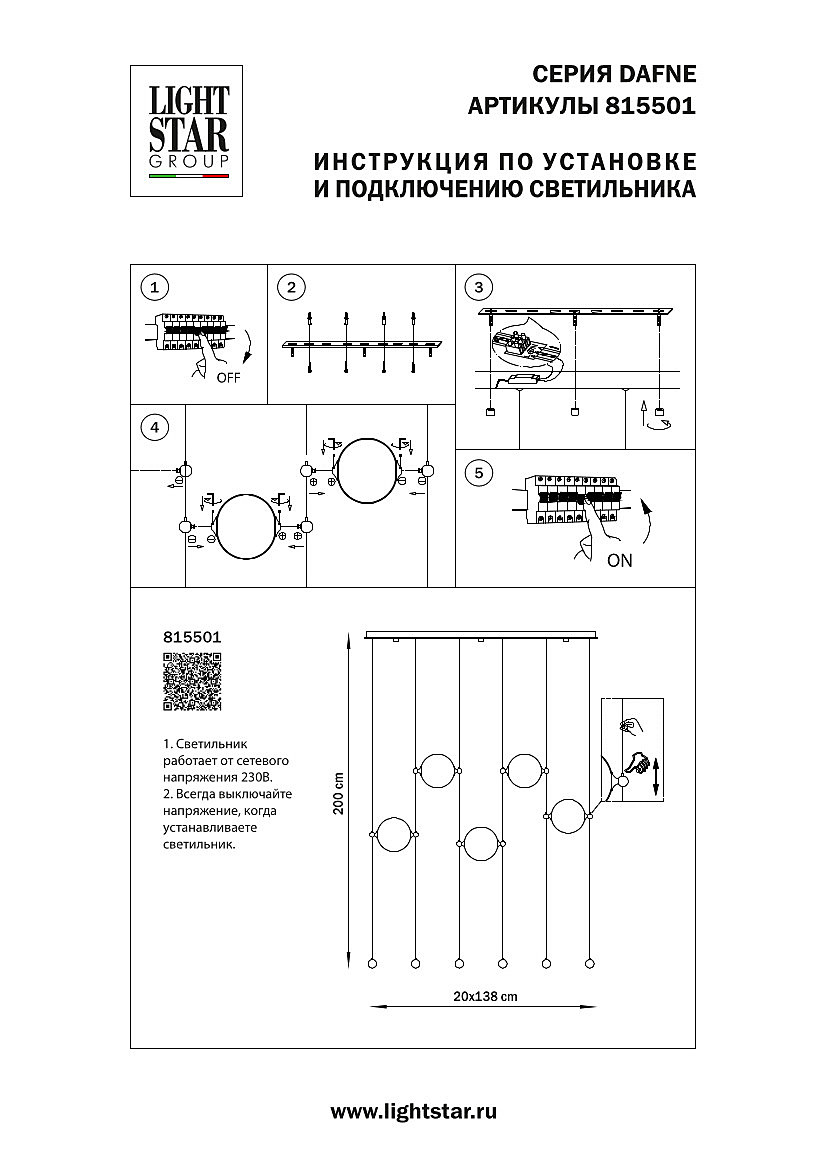 LIGHT STAR GROUP

СЕРИЯ DAFNE
АРТИКУЛЫ 815501

ИНСТРУКЦИЯ ПО УСТАНОВКЕ
И ПОДКЛЮЧЕНИЮ СВЕТИЛЬНИКА

1

OFF

2

3

4

5

ON

815501

1. Светильник работает от сетевого напряжения 230В.
2. Всегда выключайте напряжение, когда устанавливаете светильник.

200 cm

20x138 cm

www.lightstar.ru