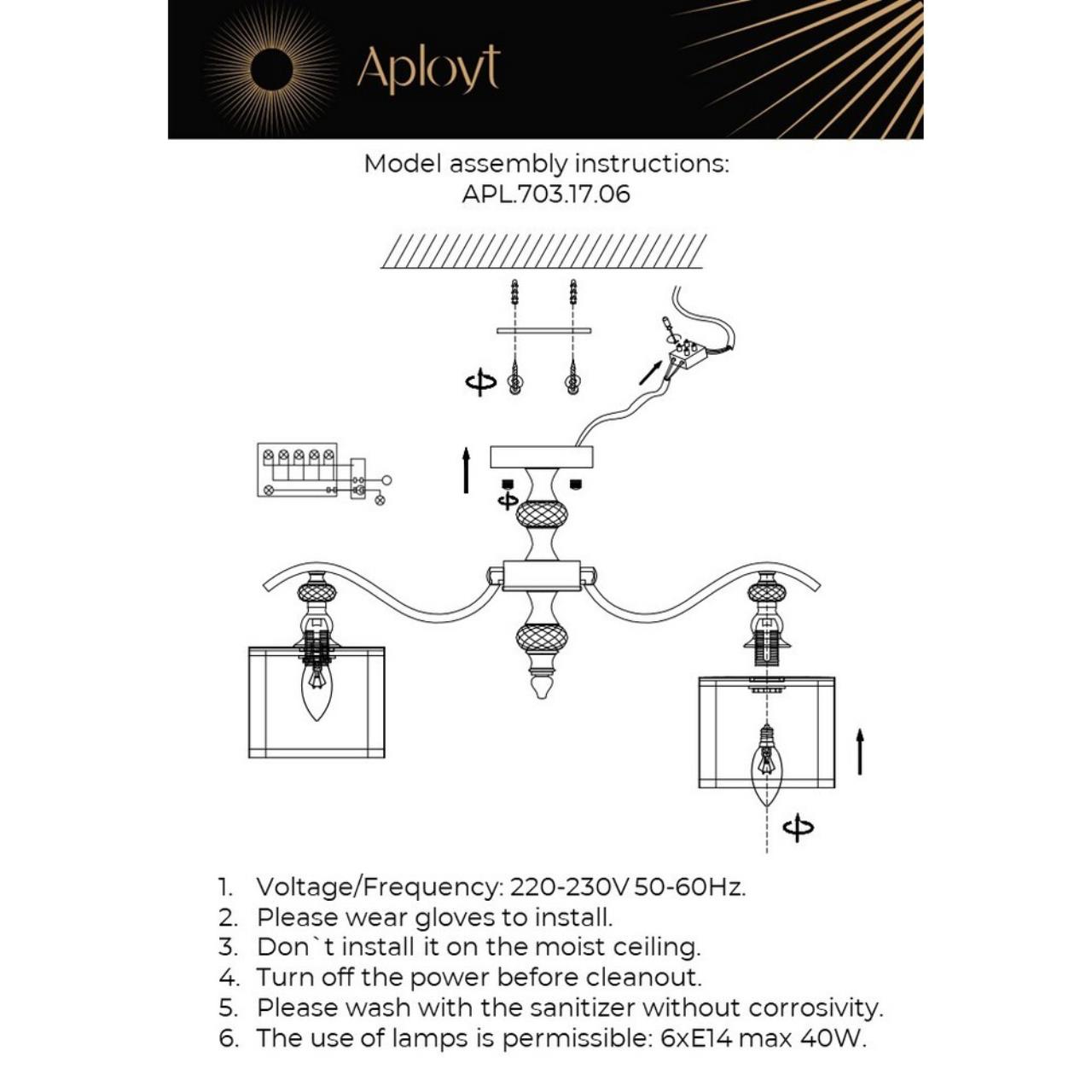 Aployt

Model assembly instructions:
APL.703.17.06

1. Voltage/Frequency: 220-230V 50-60Hz.
2. Please wear gloves to install.
3. Don`t install it on the moist ceiling.
4. Turn off the power before cleanout.
5. Please wash with the sanitizer without corrosivity.
6. The use of lamps is permissible: 6xE14 max 40W.