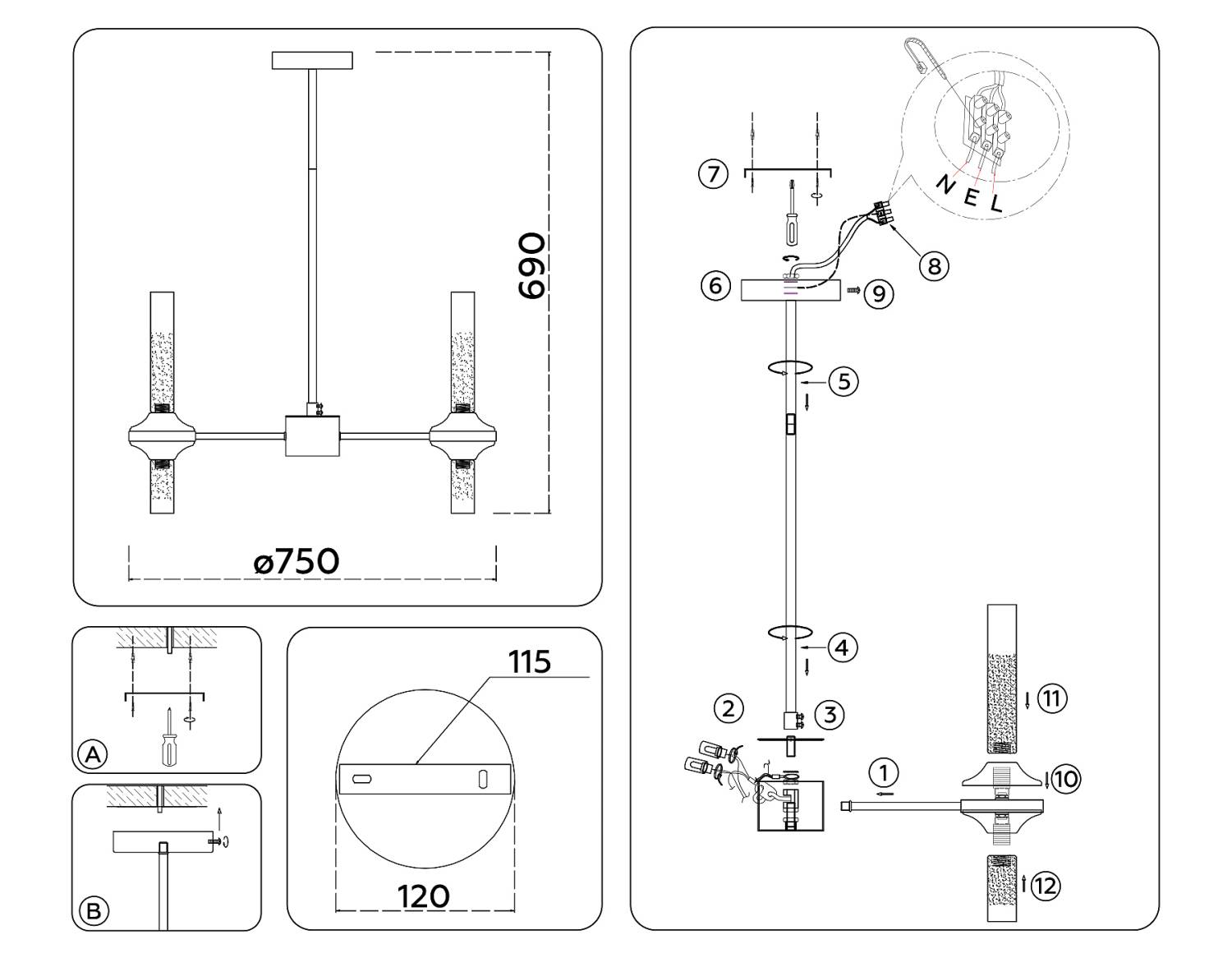 690

ø750

A

B

115

120

7

N E L

8

6

9

5

4

2

3

1

11

10

12