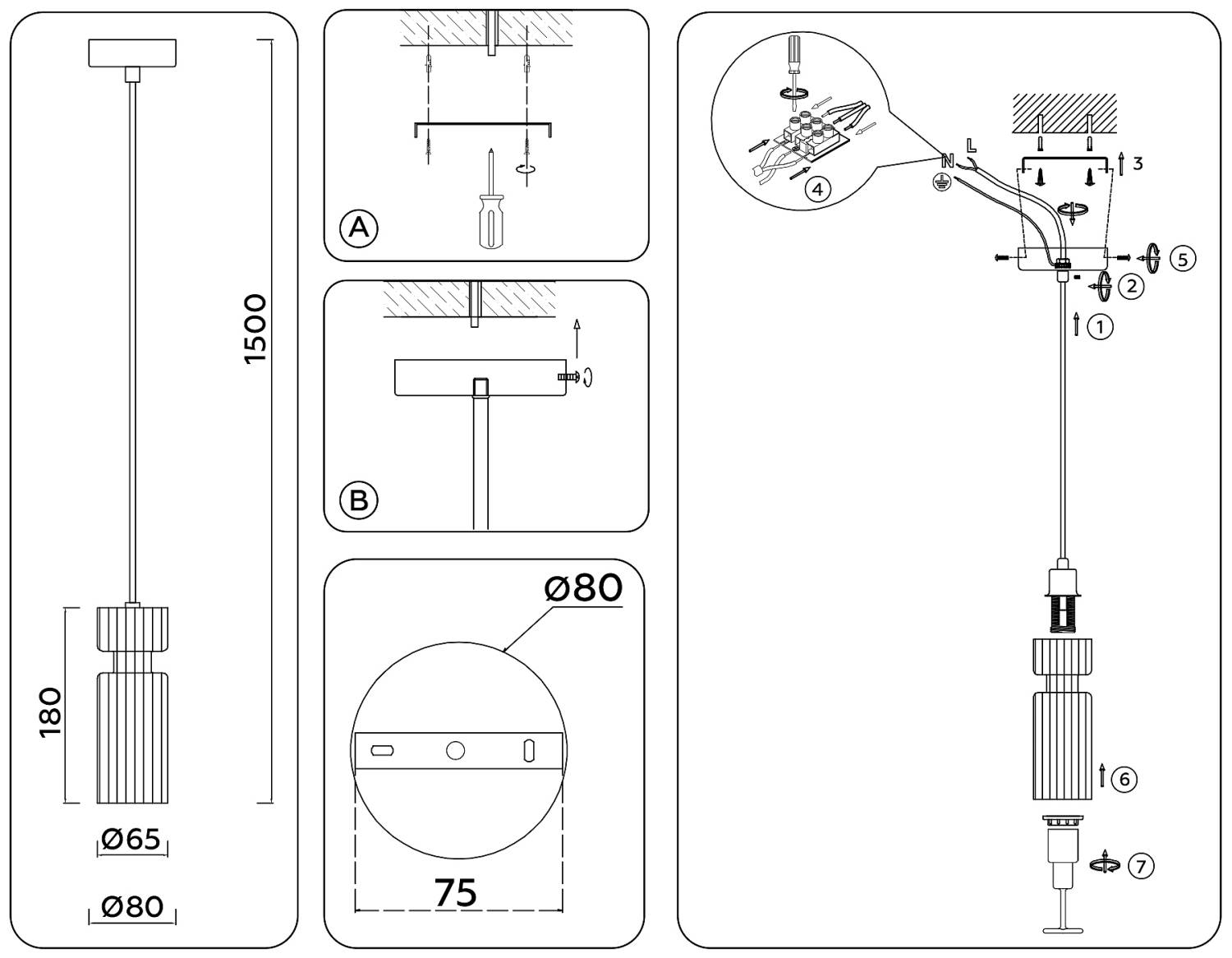 1500

180

Ø65

Ø80

A

B

Ø80

75

4

N L

3

5

2

1

6

7