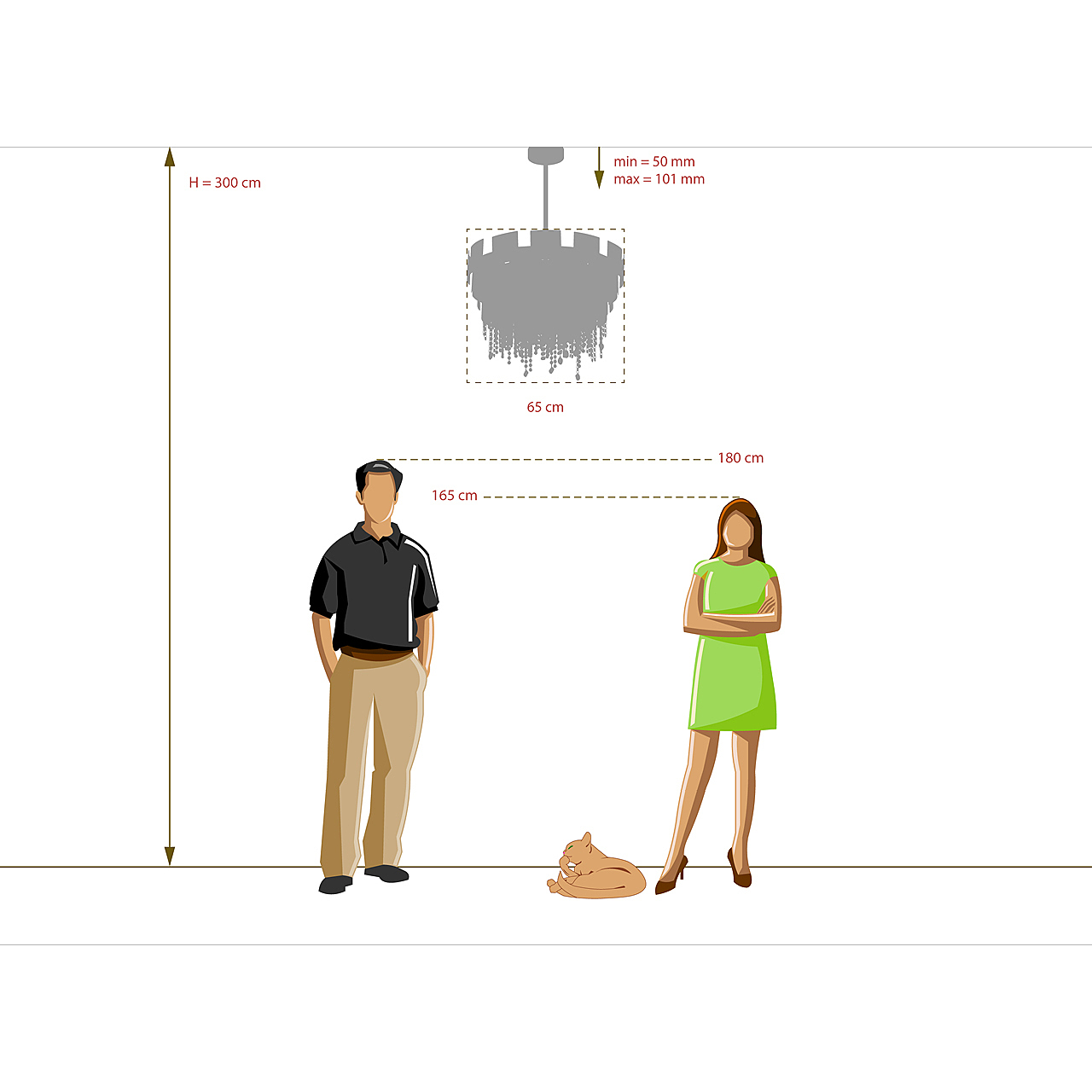 H = 300 cm

min = 50 mm
max = 101 mm

65 cm

180 cm

165 cm