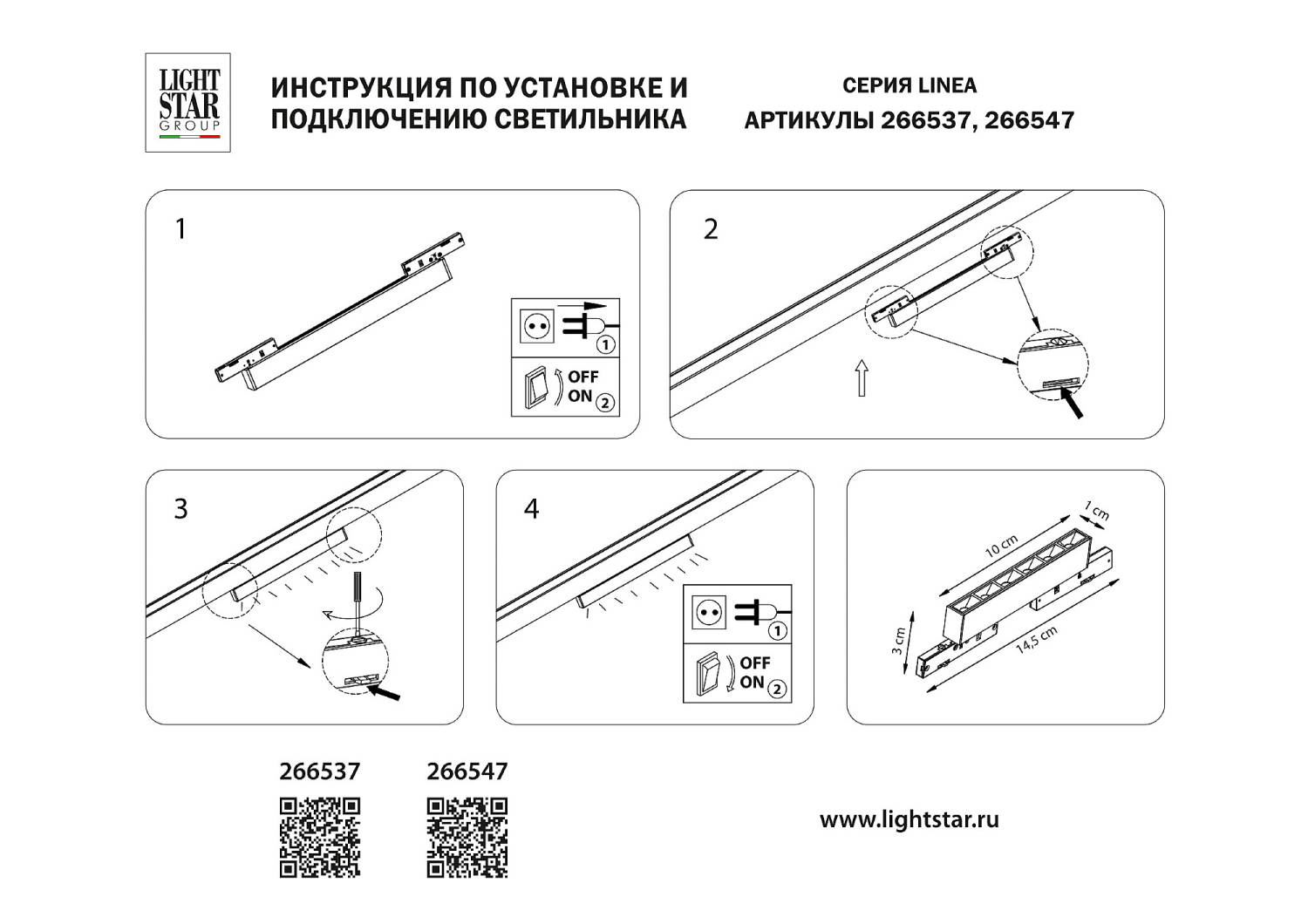 LIGHT STAR GROUP

ИНСТРУКЦИЯ ПО УСТАНОВКЕ И ПОДКЛЮЧЕНИЮ СВЕТИЛЬНИКА

СЕРИЯ LINEA
АРТИКУЛЫ 266537, 266547

1

1
OFF
ON 2

2

3

4

1
OFF
ON 2

1 cm
10 cm
3 cm
14,5 cm

266537

266547

www.lightstar.ru