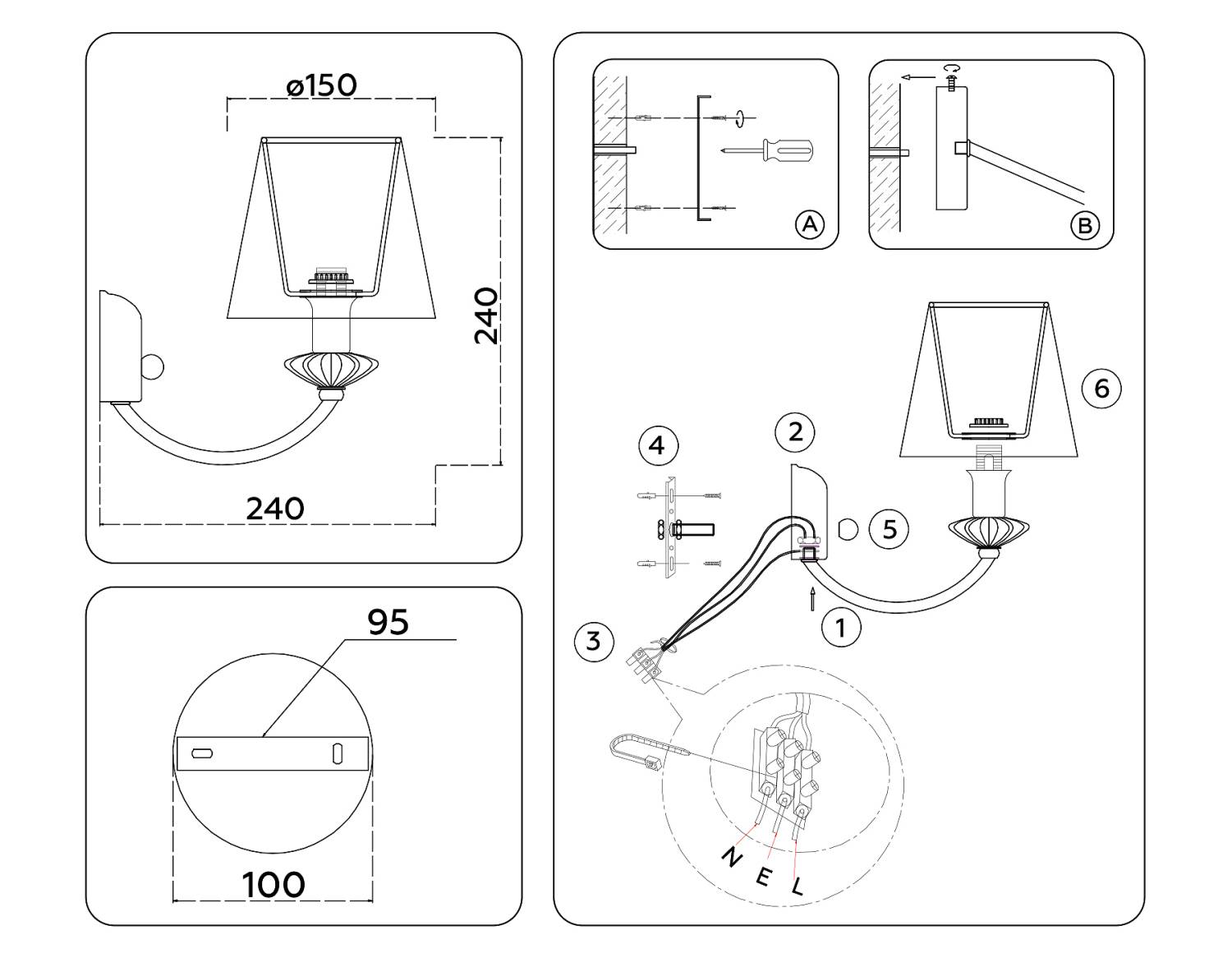 ø150

240

240

95

100

A

B

6

2

4

5

1

3

N

E

L