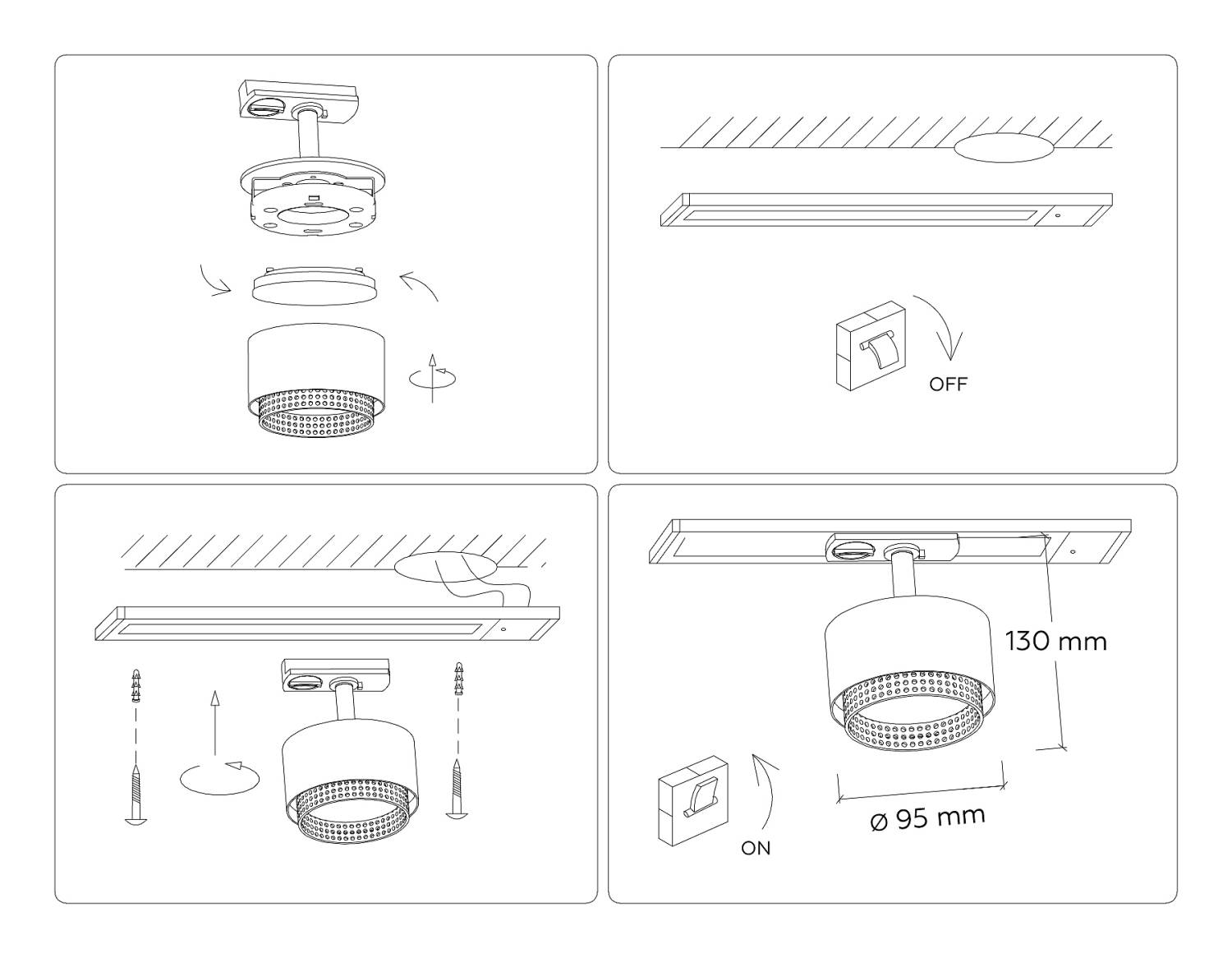 OFF

130 mm

ø 95 mm

ON