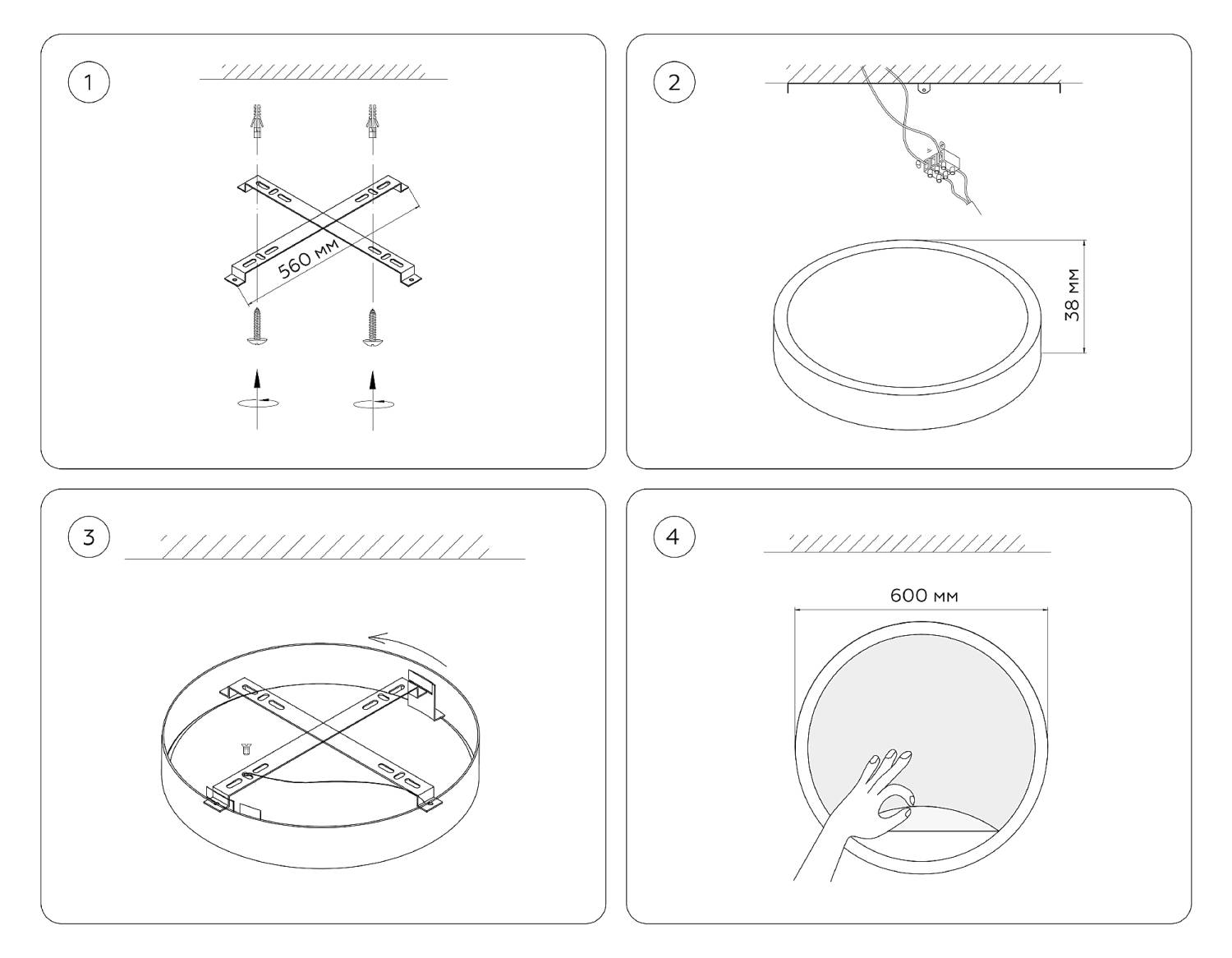 1

560 мм

2

38 мм

3

4

600 мм