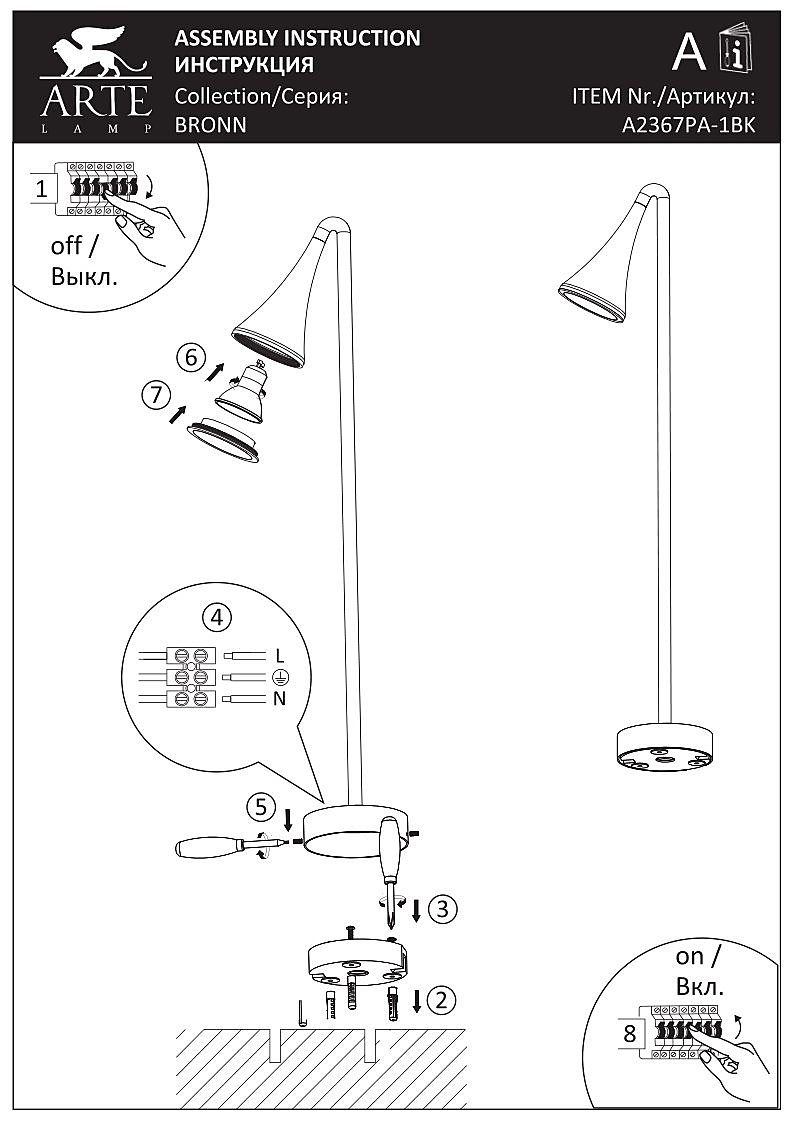 ARTE
LAMP

ASSEMBLY INSTRUCTION
ИНСТРУКЦИЯ
Collection/Серия:
BRONN

A

ITEM Nr./Артикул:
A2367PA-1BK

1
off /
Выкл.

6
7

4
L
N

5
3
2

on /
Вкл.
8