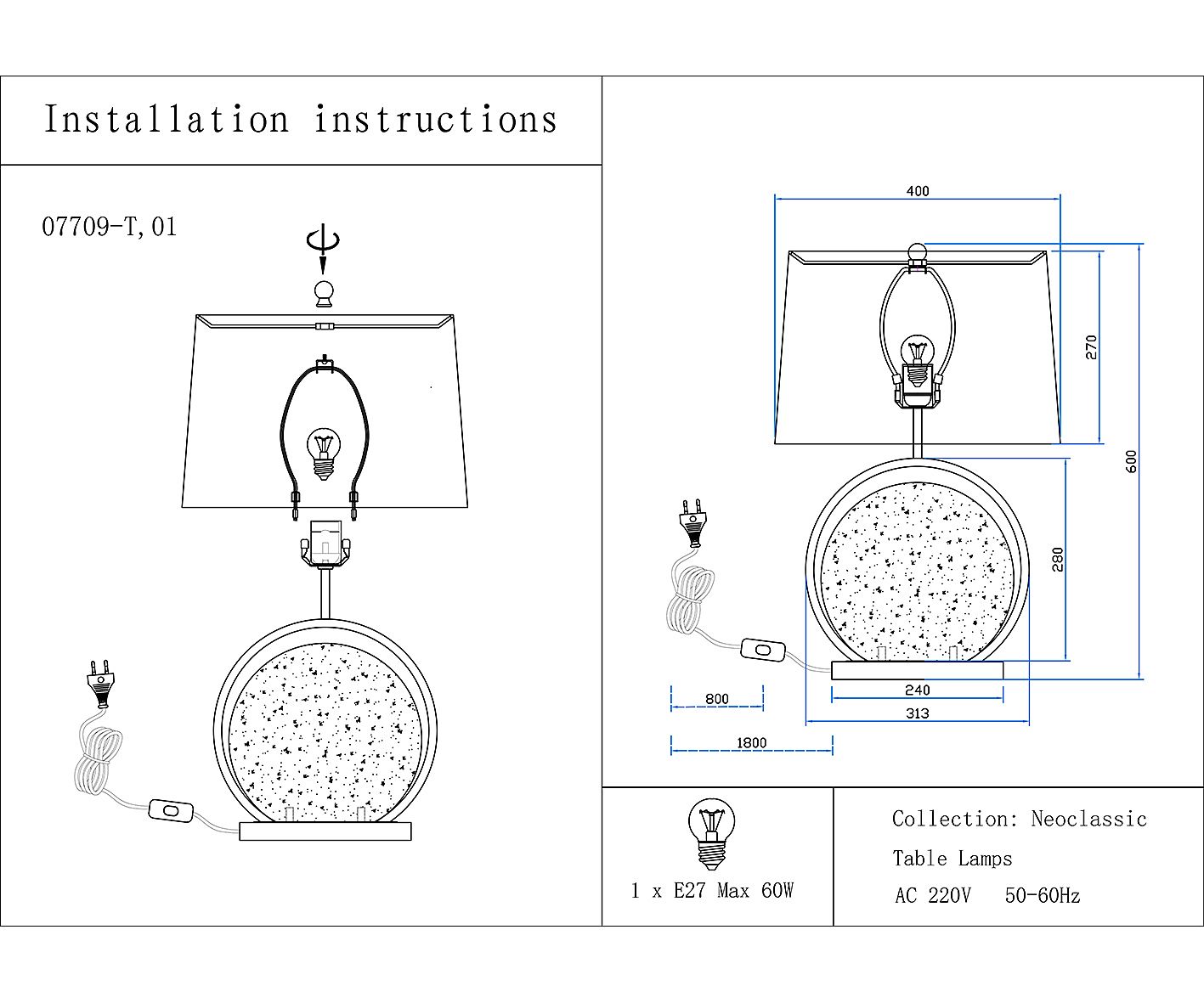 Installation instructions

07709-T,01

400

270

600

280

800

240

313

1800

1 x E27 Max 60W

Collection: Neoclassic

Table Lamps

AC 220V 50-60Hz