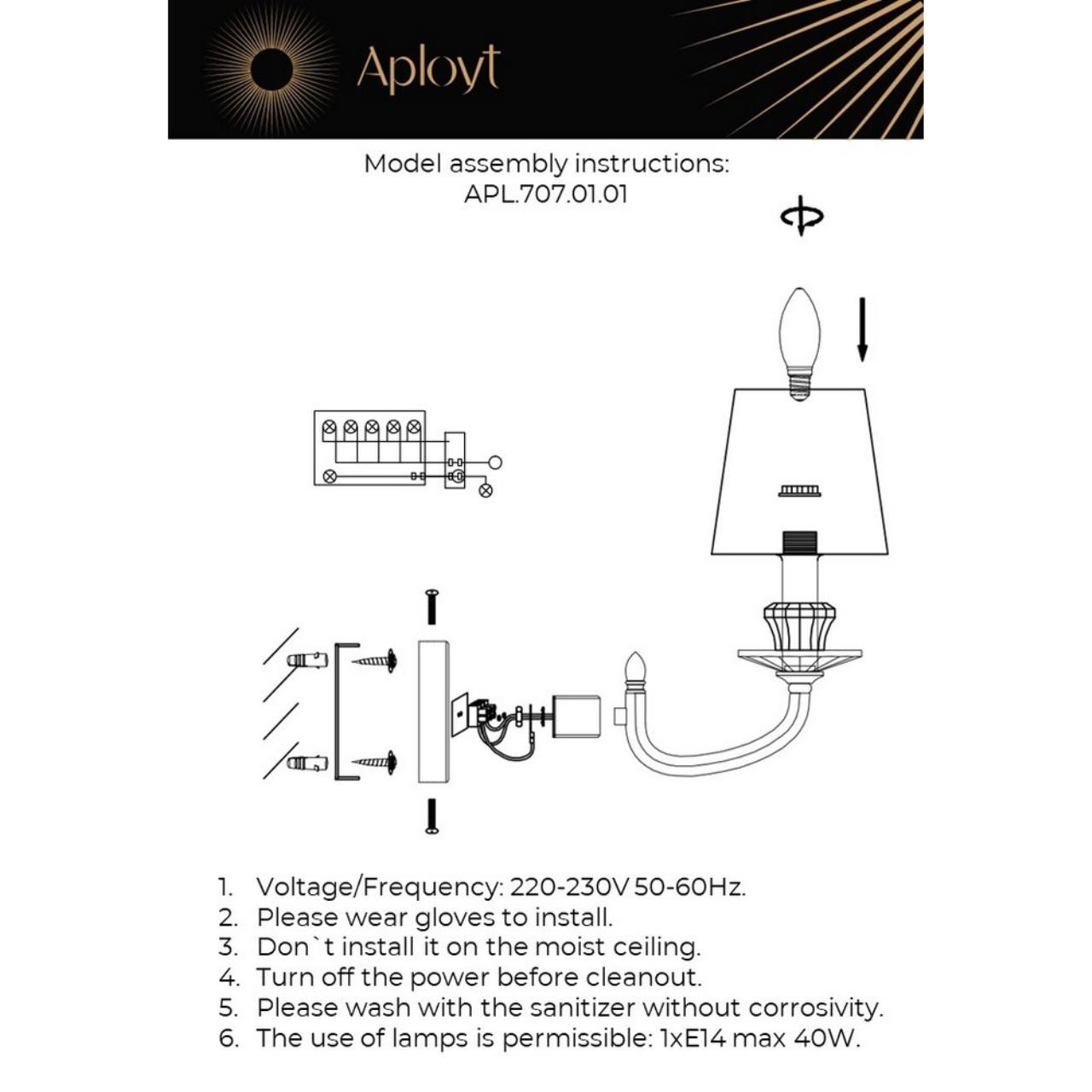 Aployt

Model assembly instructions:
APL.707.01.01

1. Voltage/Frequency: 220-230V 50-60Hz.
2. Please wear gloves to install.
3. Don`t install it on the moist ceiling.
4. Turn off the power before cleanout.
5. Please wash with the sanitizer without corrosivity.
6. The use of lamps is permissible: 1xE14 max 40W.