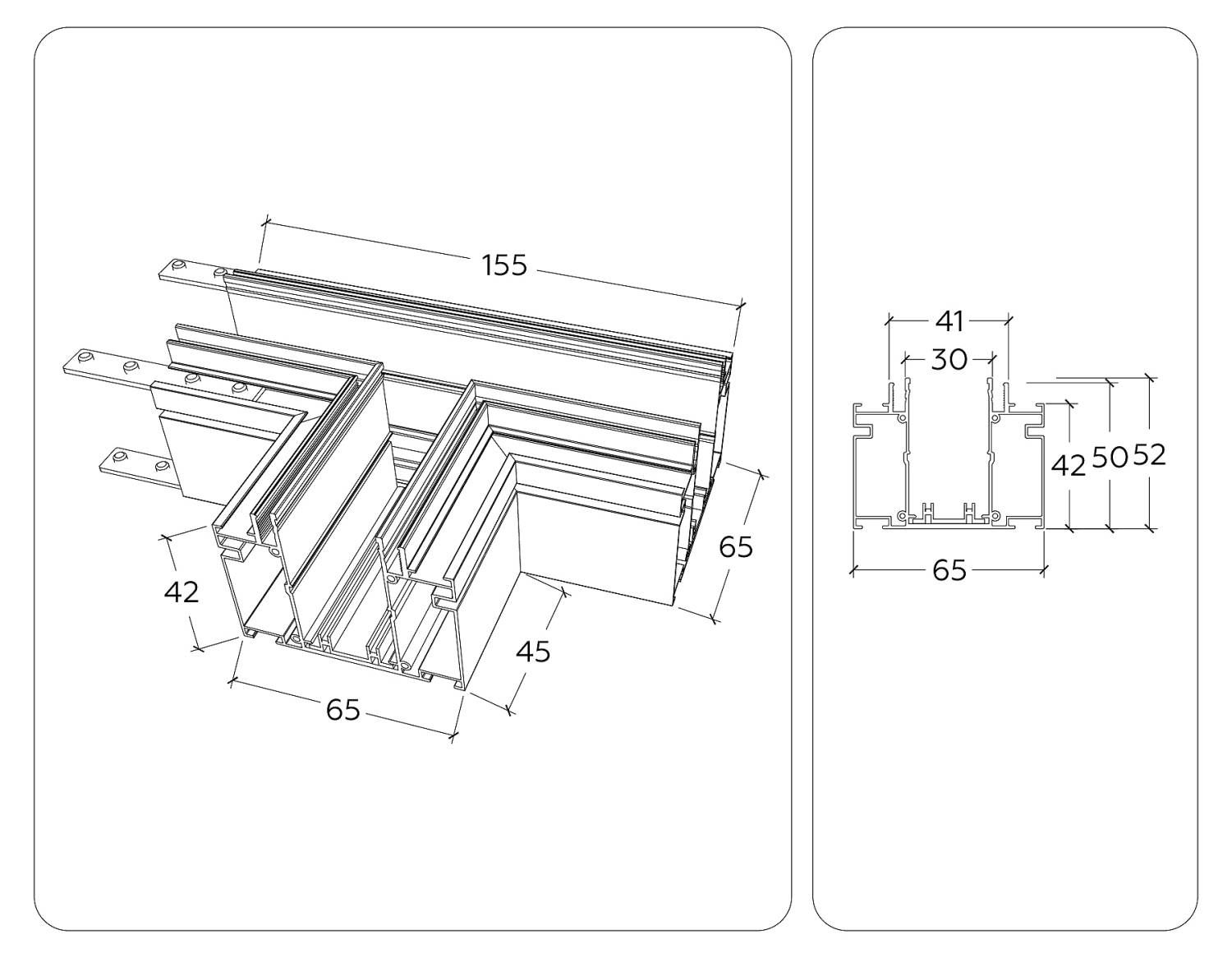 155
65
42
45
65

41
30
42
50
52
65