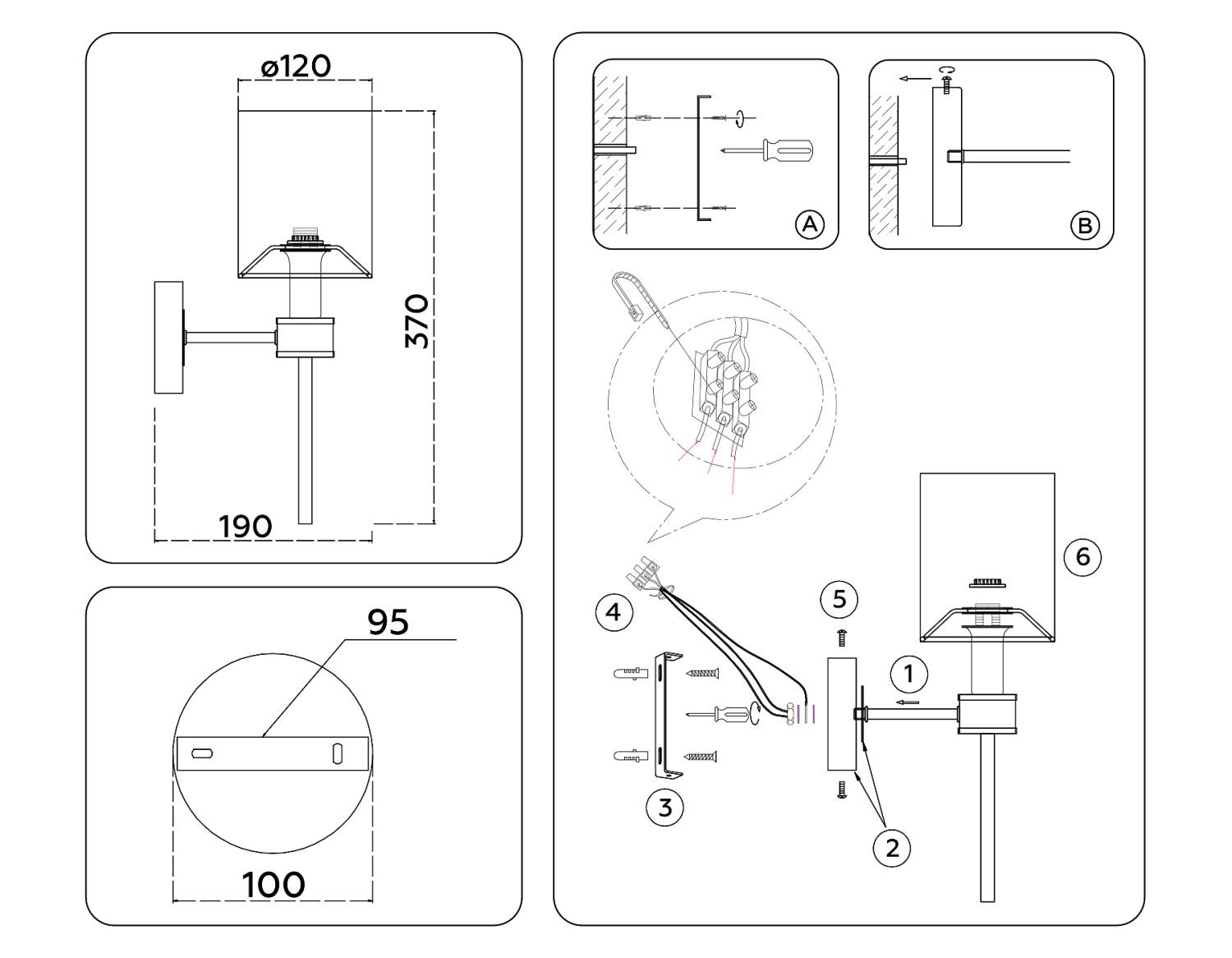 ø120

370

190

95

100

A

B

4

5

6

1

3

2