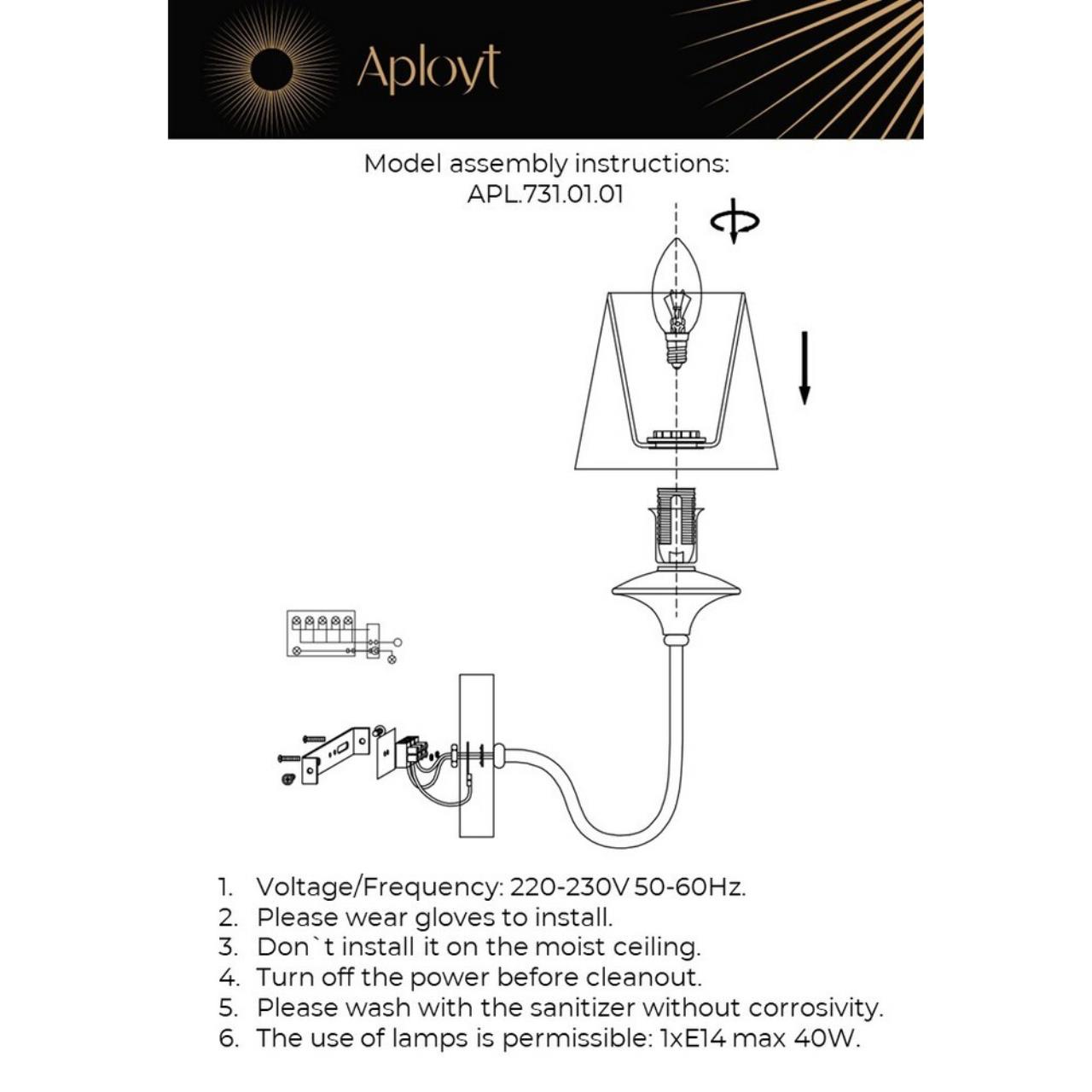 Aployt

Model assembly instructions:
APL.731.01.01

1. Voltage/Frequency: 220-230V 50-60Hz.
2. Please wear gloves to install.
3. Don`t install it on the moist ceiling.
4. Turn off the power before cleanout.
5. Please wash with the sanitizer without corrosivity.
6. The use of lamps is permissible: 1xE14 max 40W.