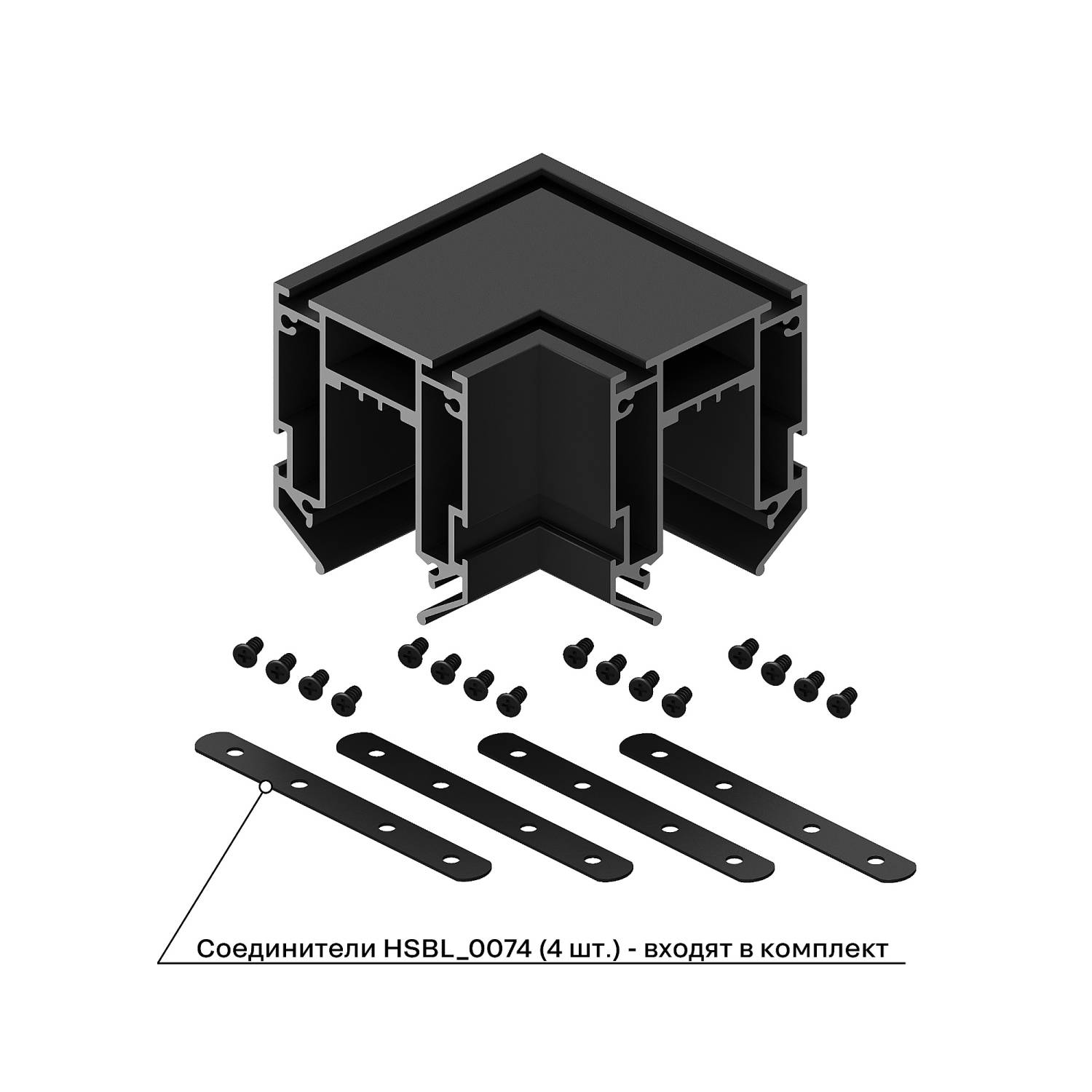 Соединители HSBL_0074 (4 шт.) - входят в комплект