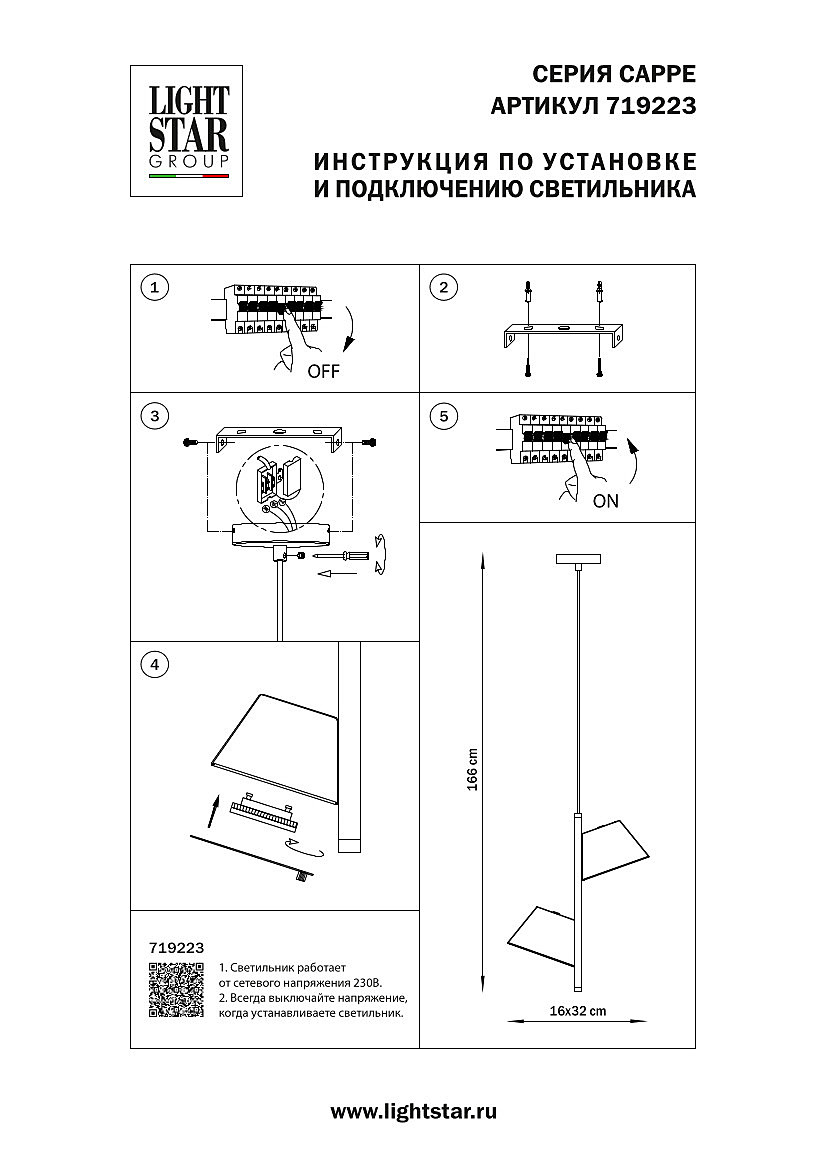 LIGHT STAR GROUP

СЕРИЯ CAPPE
АРТИКУЛ 719223

ИНСТРУКЦИЯ ПО УСТАНОВКЕ И ПОДКЛЮЧЕНИЮ СВЕТИЛЬНИКА

1

OFF

2

3

5

ON

4

166 cm

16x32 cm

719223

1. Светильник работает от сетевого напряжения 230В.
2. Всегда выключайте напряжение, когда устанавливаете светильник.

www.lightstar.ru