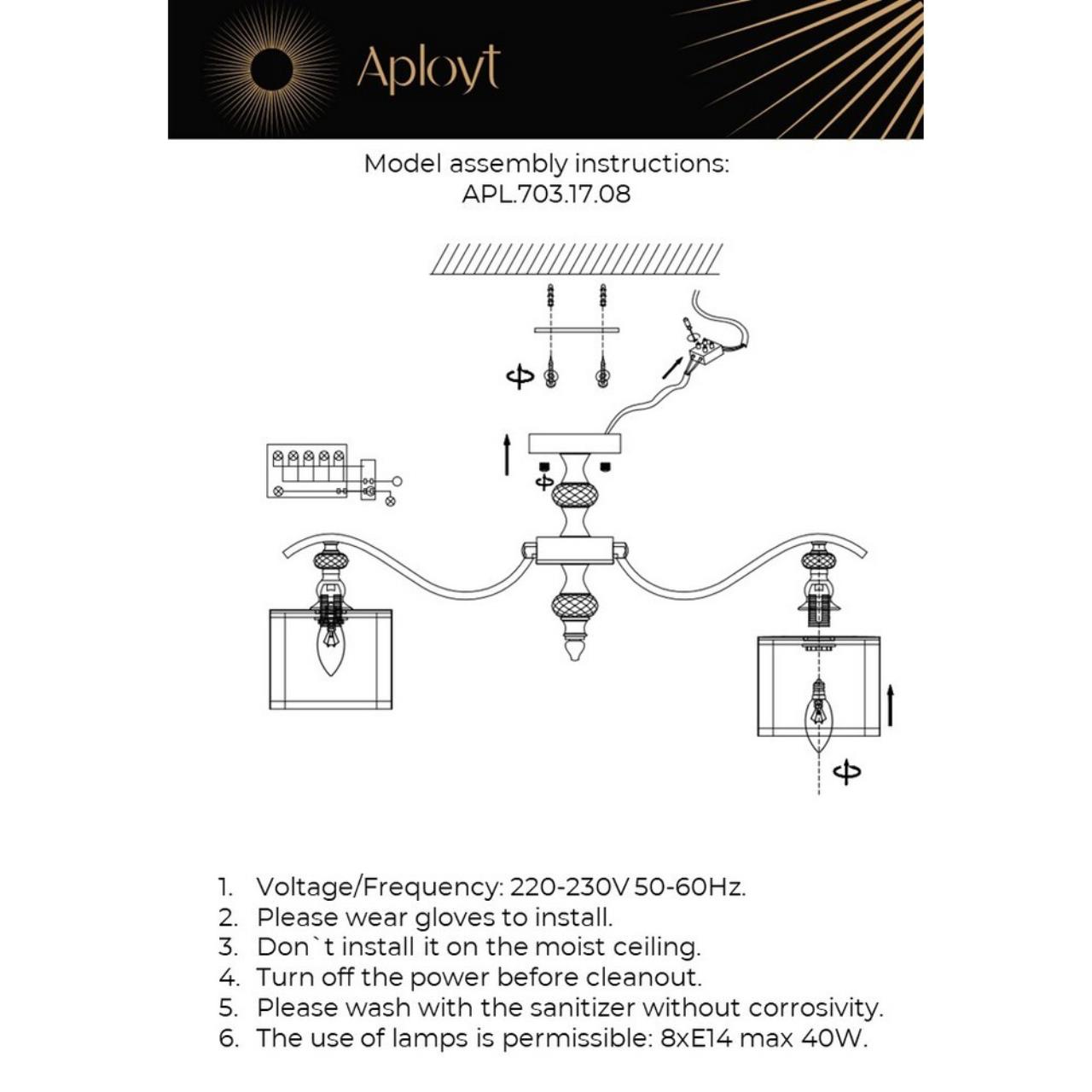 Aployt

Model assembly instructions:
APL.703.17.08

1. Voltage/Frequency: 220-230V 50-60Hz.
2. Please wear gloves to install.
3. Don`t install it on the moist ceiling.
4. Turn off the power before cleanout.
5. Please wash with the sanitizer without corrosivity.
6. The use of lamps is permissible: 8xE14 max 40W.