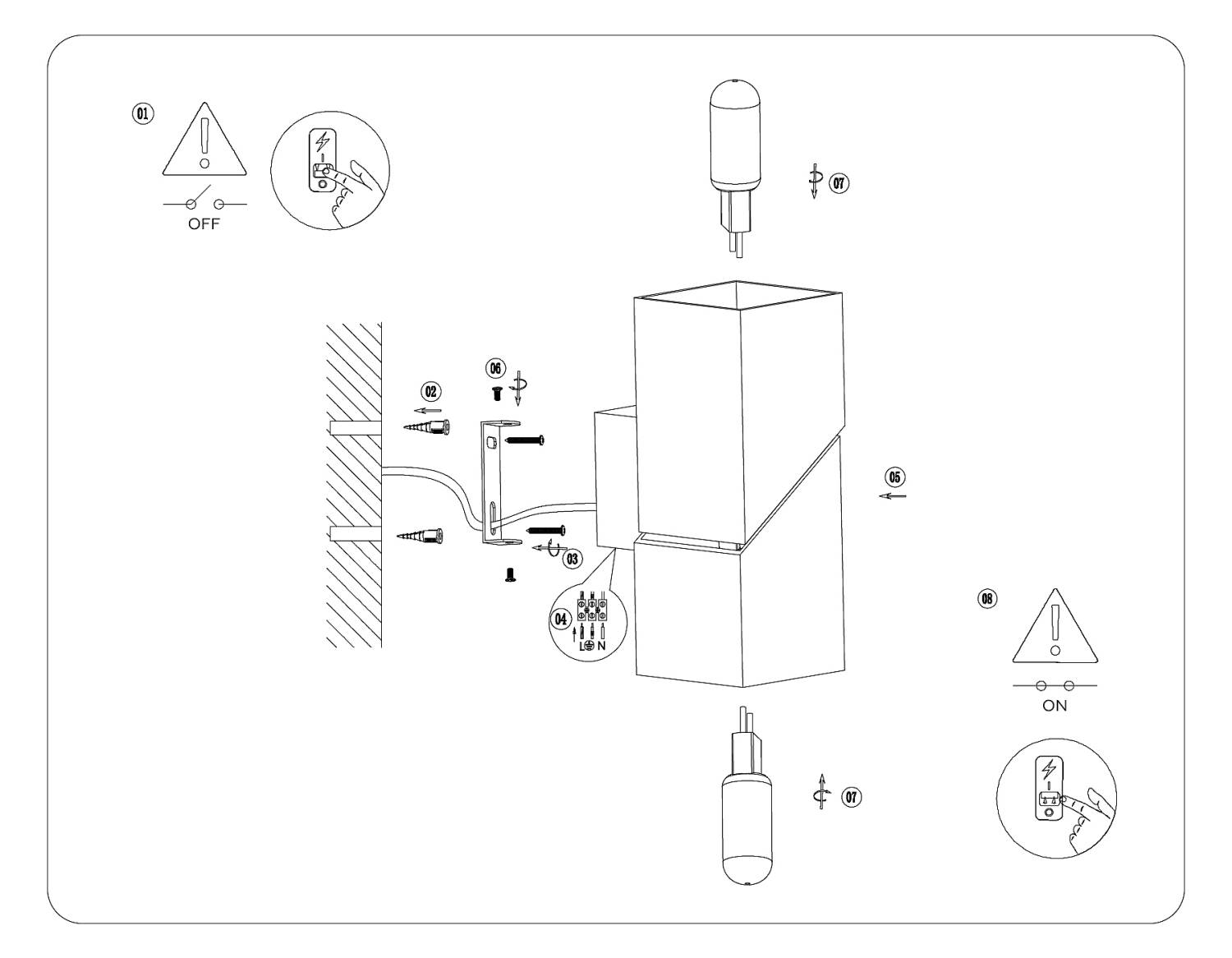 01

OFF

07

06

02

05

03

04

L N

08

ON

07