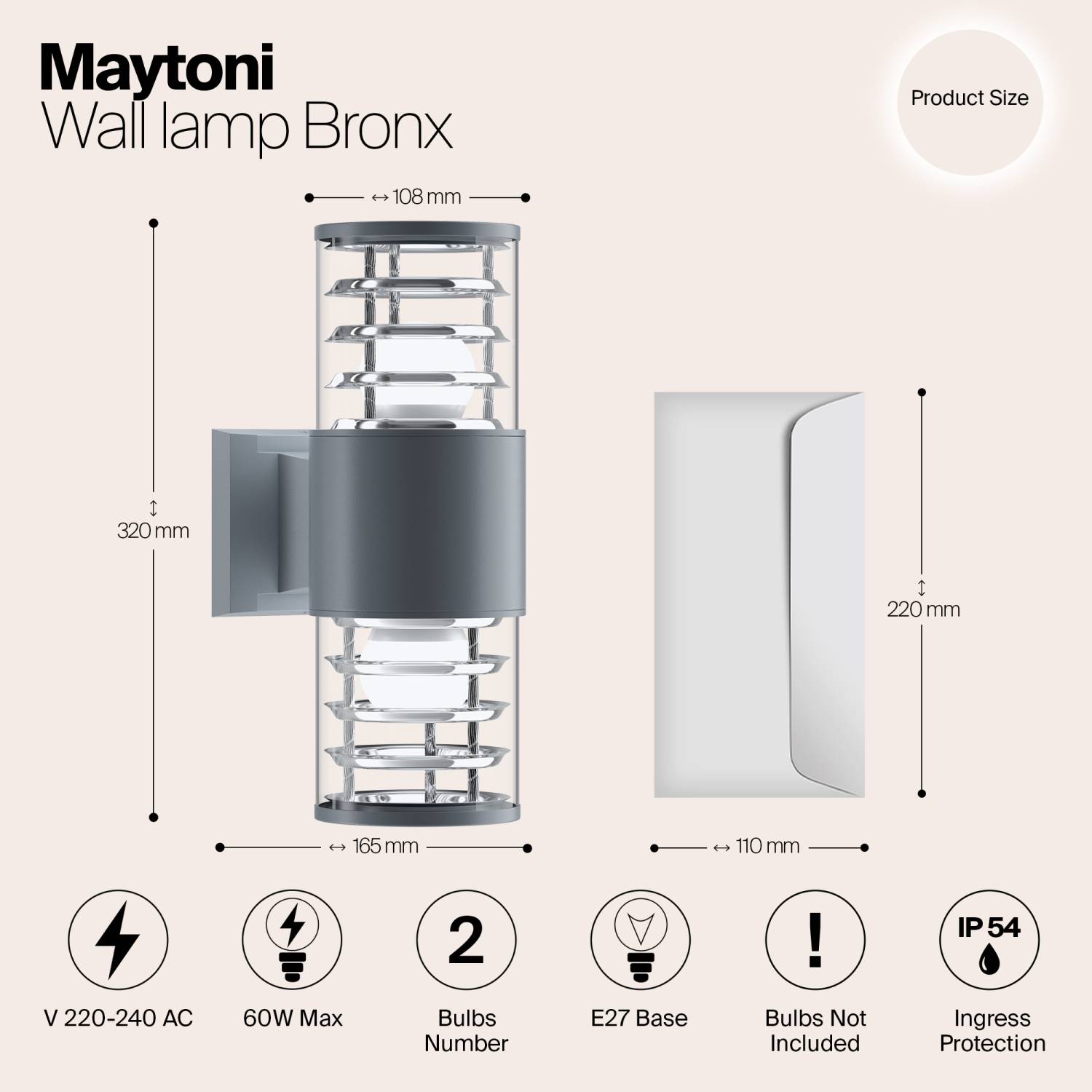 Maytoni
Wall lamp Bronx

Product Size

↔ 108 mm

↕ 320 mm

↔ 165 mm

↕ 220 mm

↔ 110 mm

V 220-240 AC

60W Max

2

Bulbs Number

E27 Base

!

Bulbs Not Included

IP 54

Ingress Protection