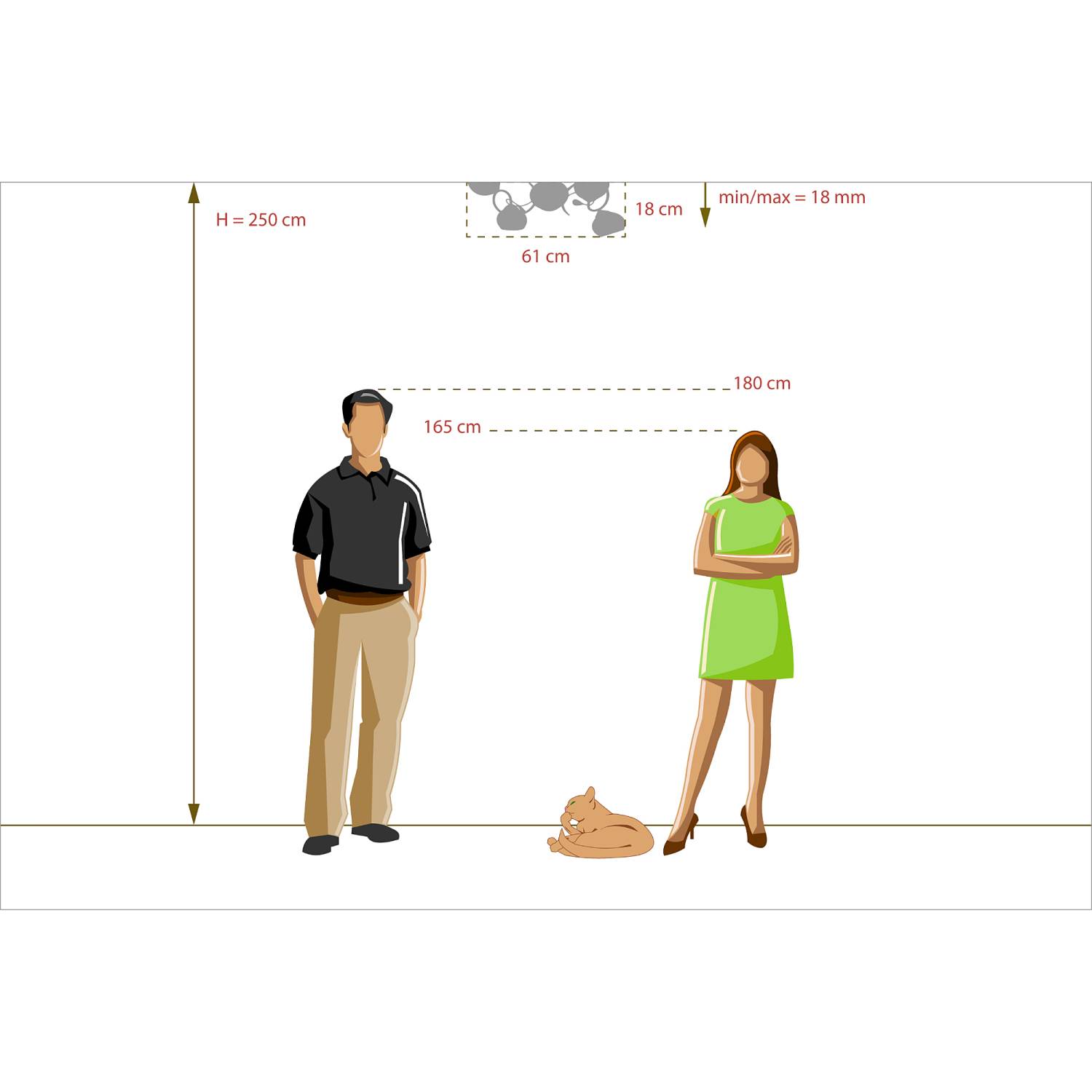 H = 250 cm

18 cm

min/max = 18 mm

61 cm

180 cm

165 cm