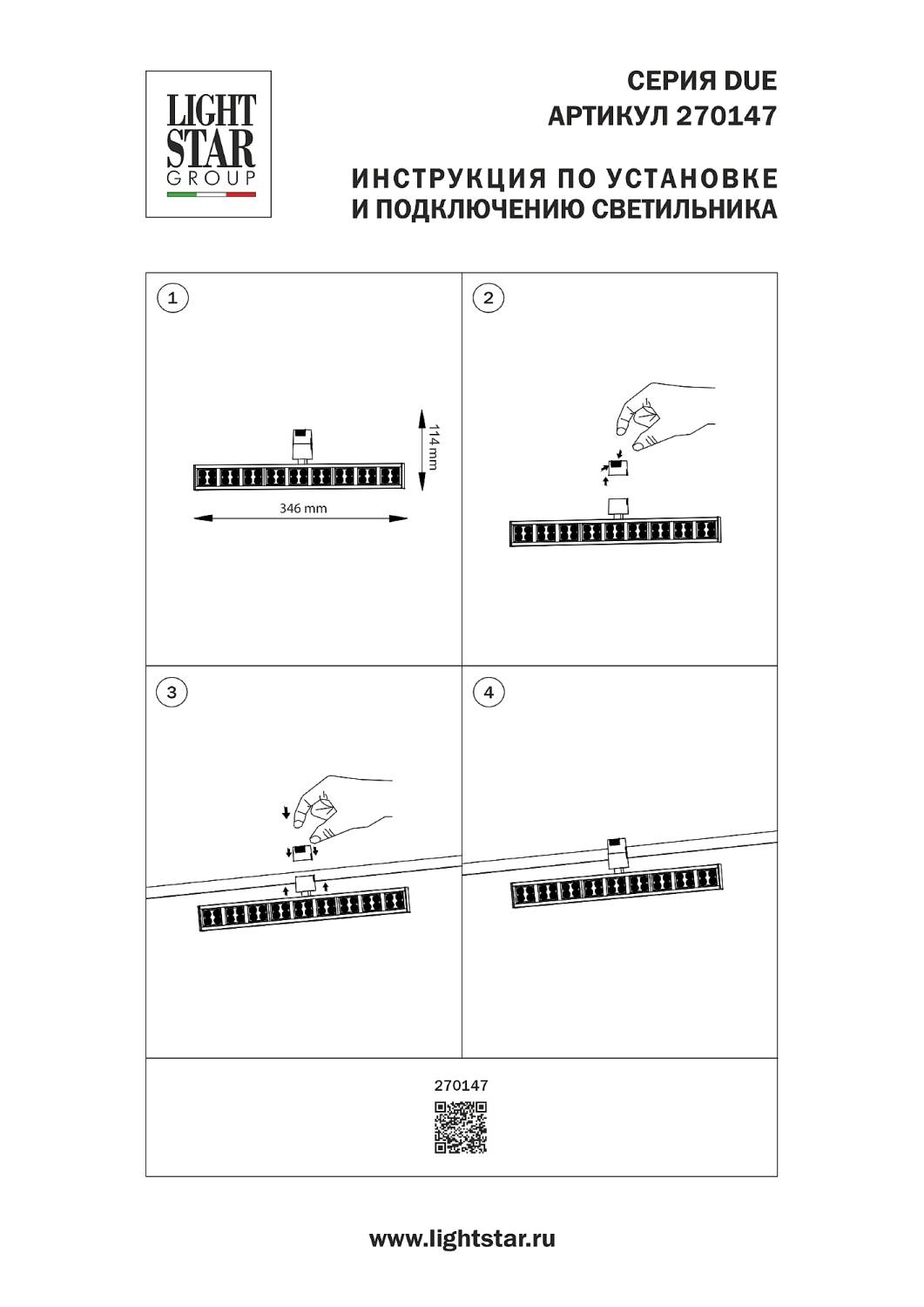 LIGHT STAR GROUP

СЕРИЯ DUE
АРТИКУЛ 270147

ИНСТРУКЦИЯ ПО УСТАНОВКЕ
И ПОДКЛЮЧЕНИЮ СВЕТИЛЬНИКА

1

114 mm

346 mm

2

3

4

270147

www.lightstar.ru