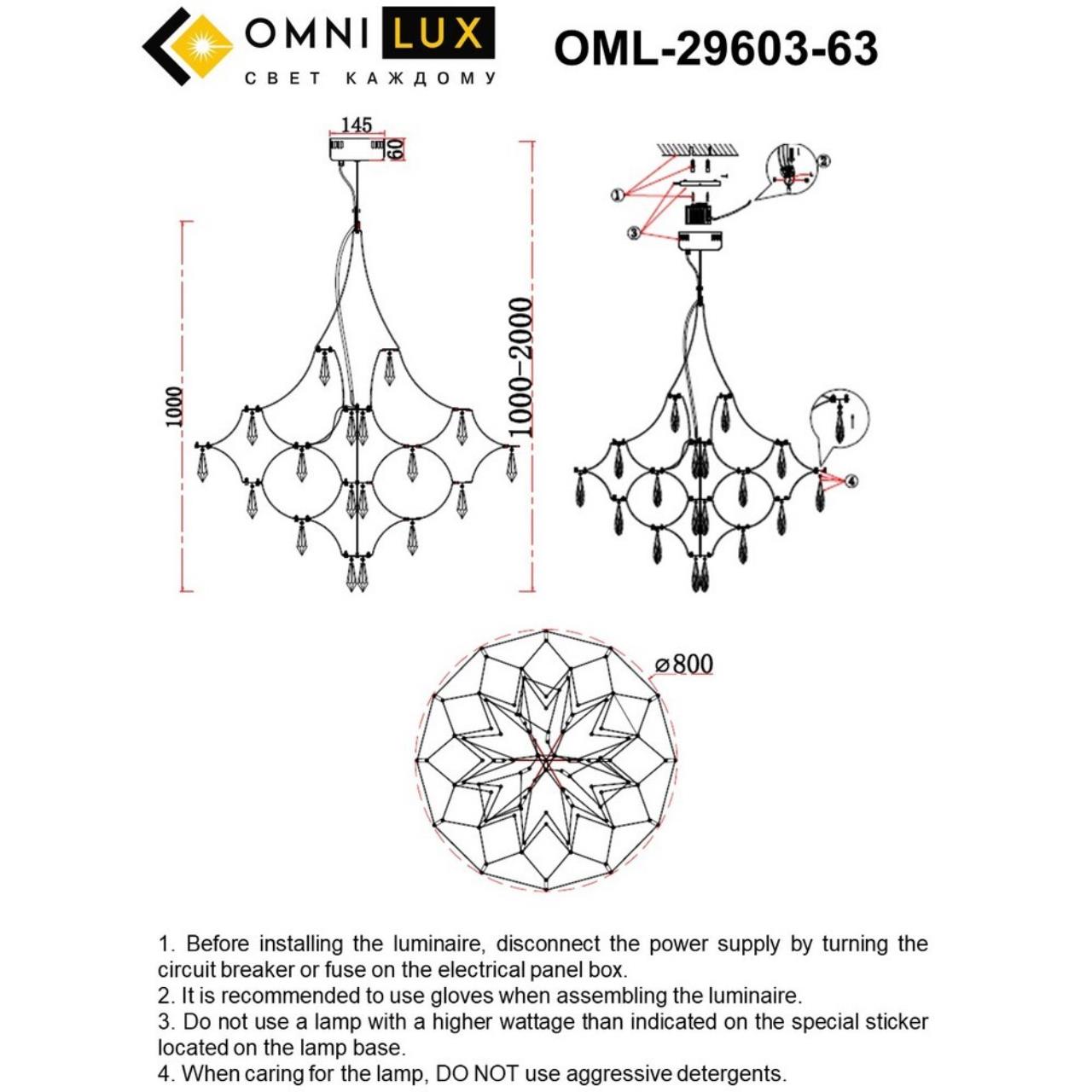 OMNI LUX
СВЕТ КАЖДОМУ

OML-29603-63

145
60
1000
1000–2000

1
2
3
4

⌀800

1. Before installing the luminaire, disconnect the power supply by turning the circuit breaker or fuse on the electrical panel box.
2. It is recommended to use gloves when assembling the luminaire.
3. Do not use a lamp with a higher wattage than indicated on the special sticker located on the lamp base.
4. When caring for the lamp, DO NOT use aggressive detergents.