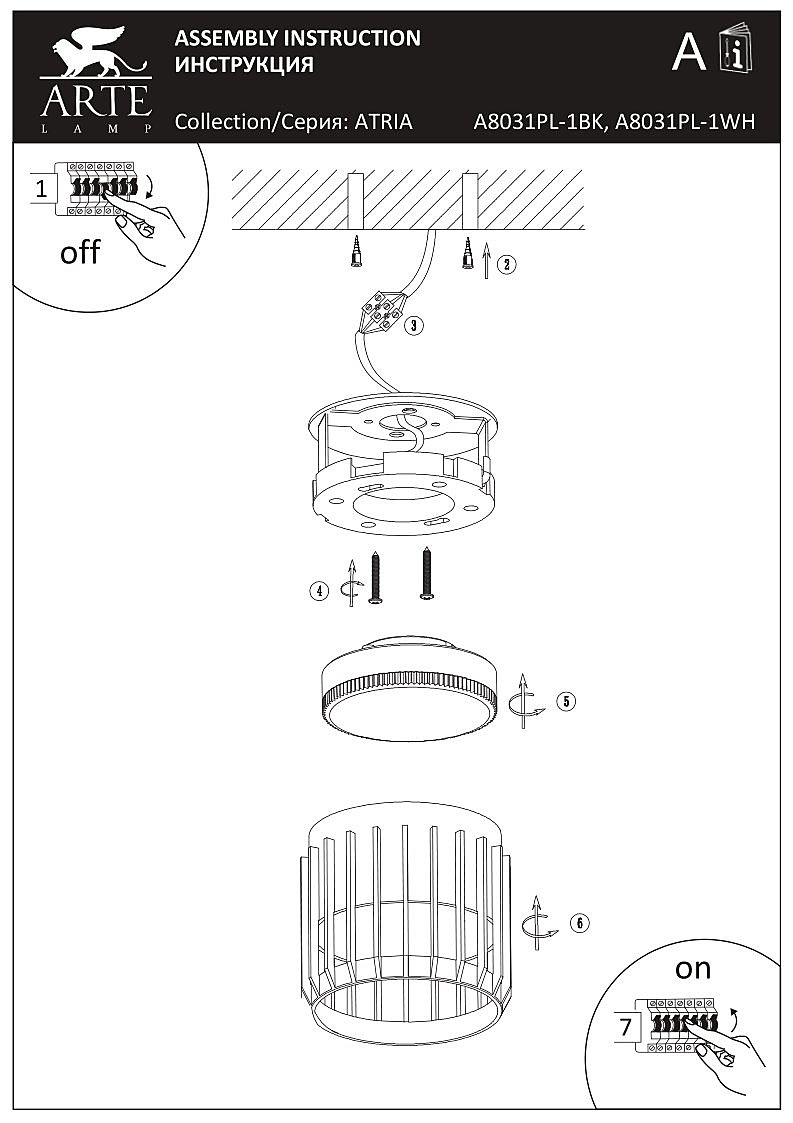 ARTE
LAMP

ASSEMBLY INSTRUCTION
ИНСТРУКЦИЯ

Collection/Серия: ATRIA

A

A8031PL-1BK, A8031PL-1WH

1

off

2

3

4

5

6

on

7