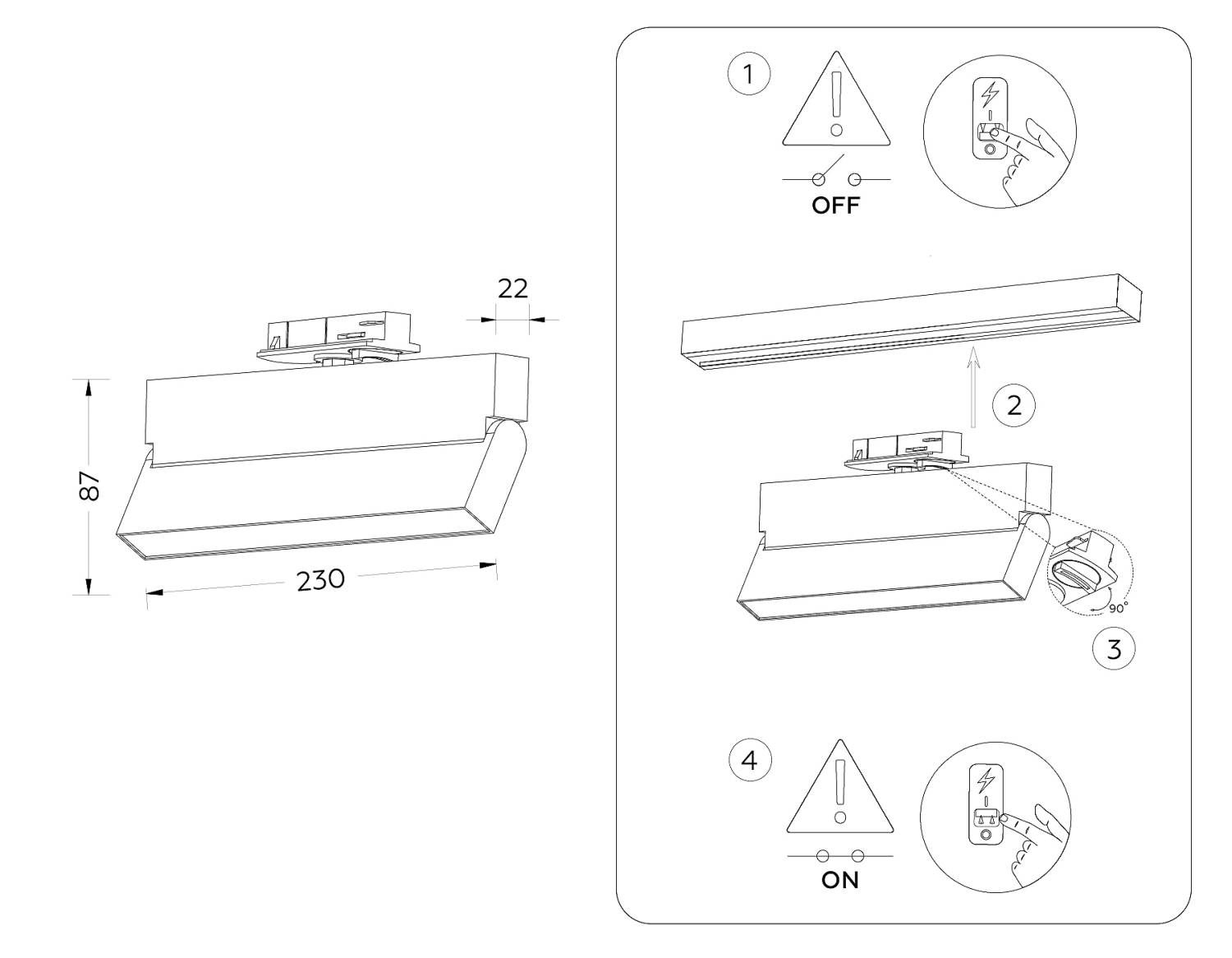 22

87

230

1

OFF

2

90°

3

4

ON