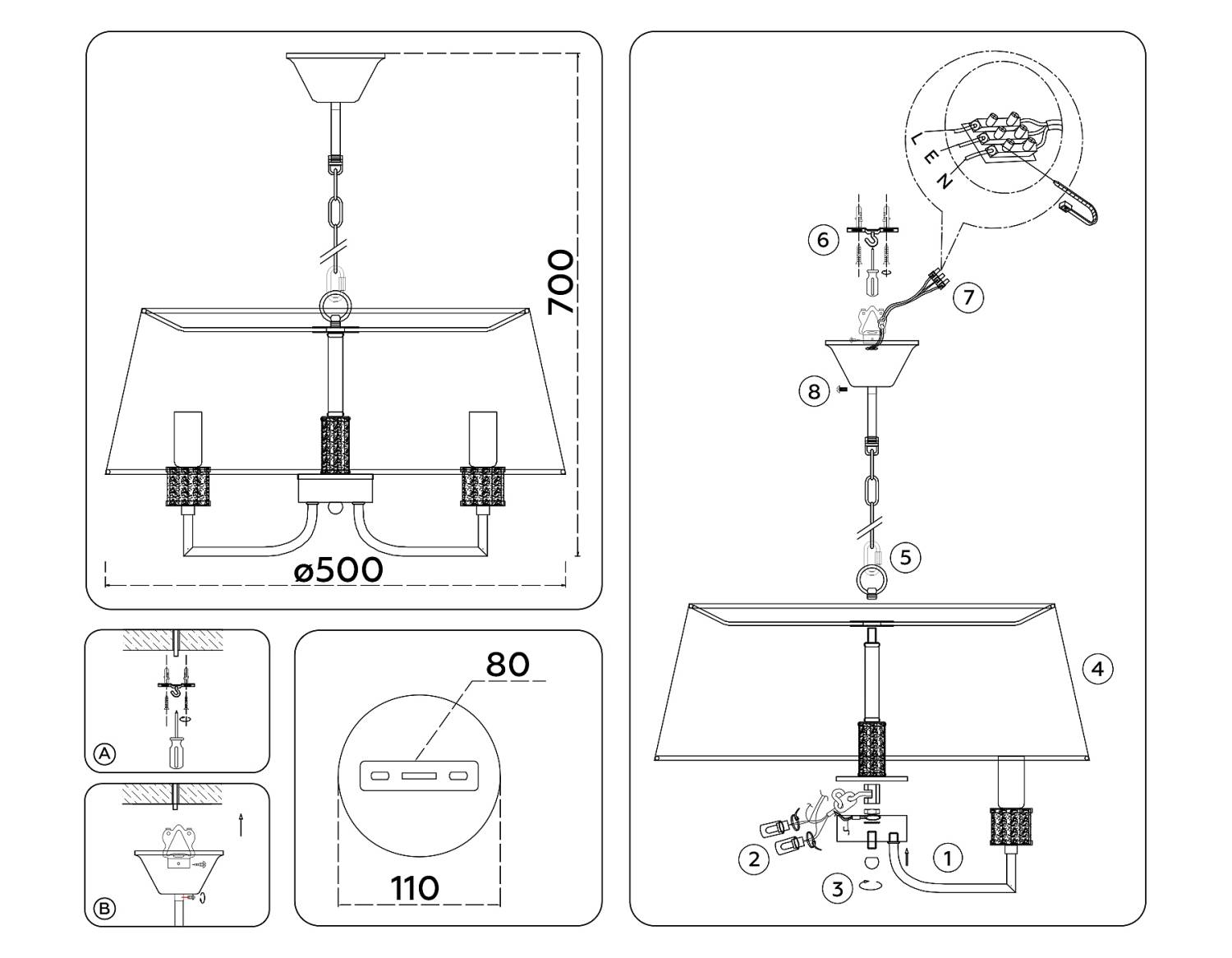 700

ø500

A

B

80

110

L
E
N

6

7

8

5

4

2

1

3