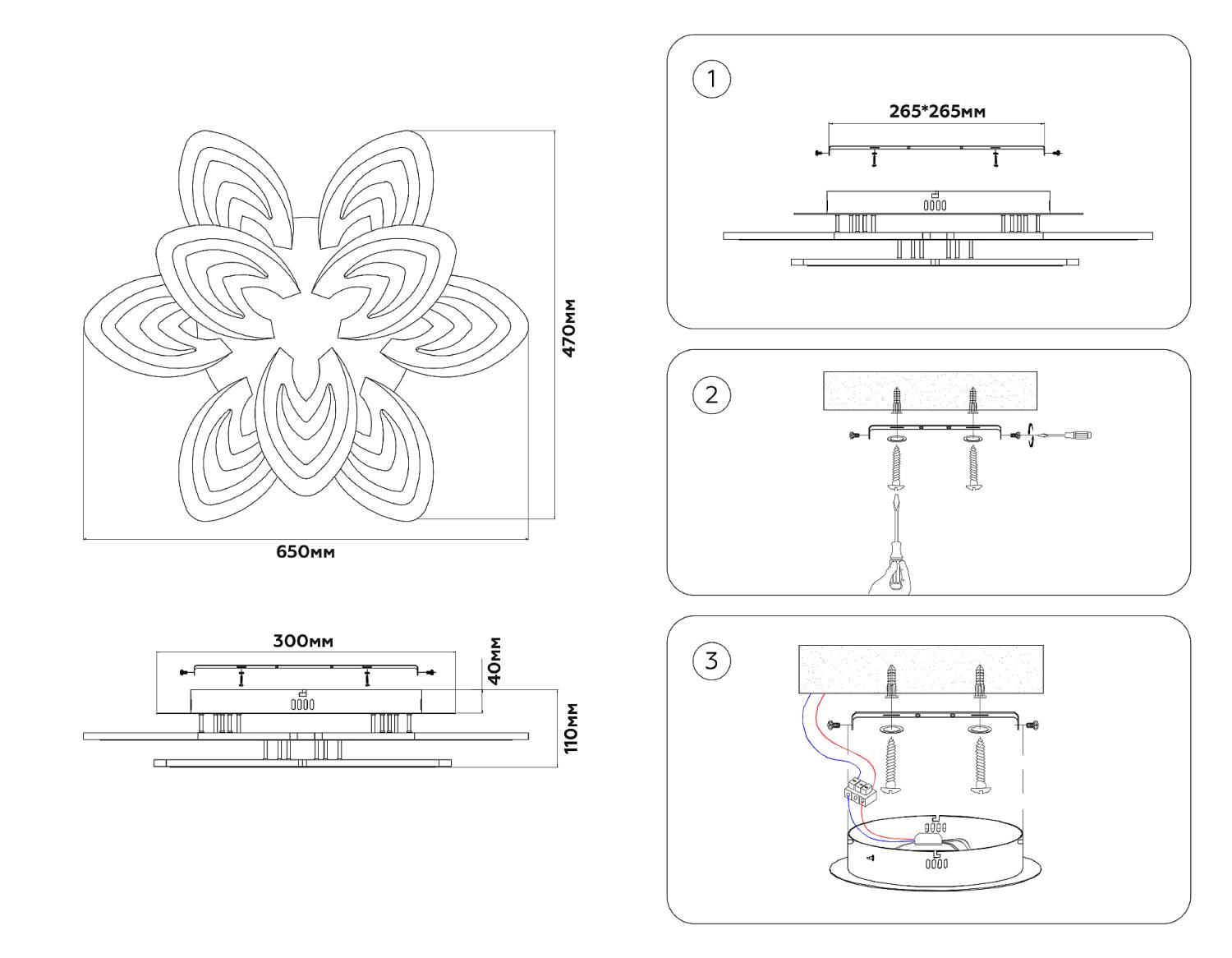 470мм

650мм

300мм

40мм

110мм

1

265*265мм

2

3