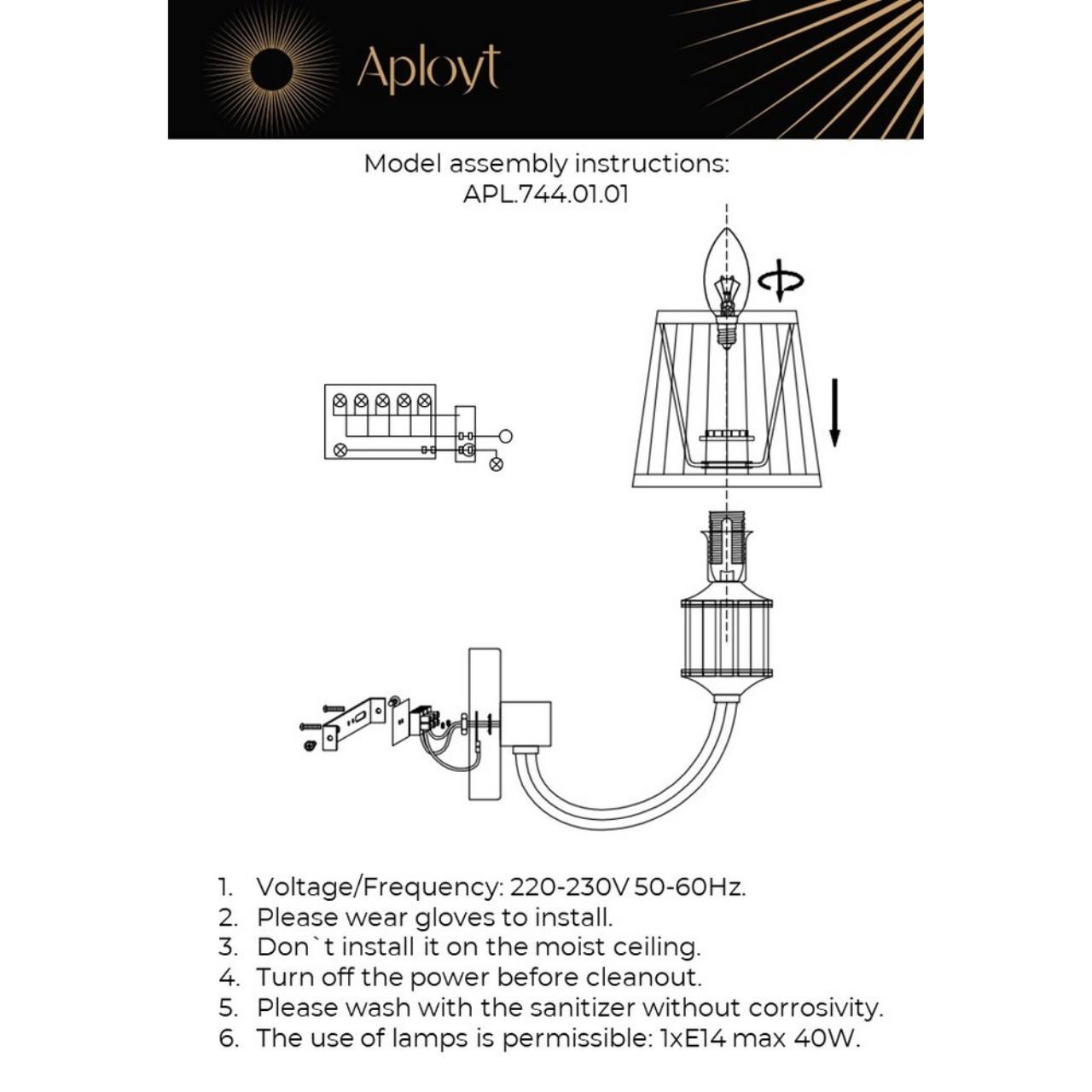 Aployt

Model assembly instructions:
APL.744.01.01

1. Voltage/Frequency: 220-230V 50-60Hz.
2. Please wear gloves to install.
3. Don`t install it on the moist ceiling.
4. Turn off the power before cleanout.
5. Please wash with the sanitizer without corrosivity.
6. The use of lamps is permissible: 1xE14 max 40W.