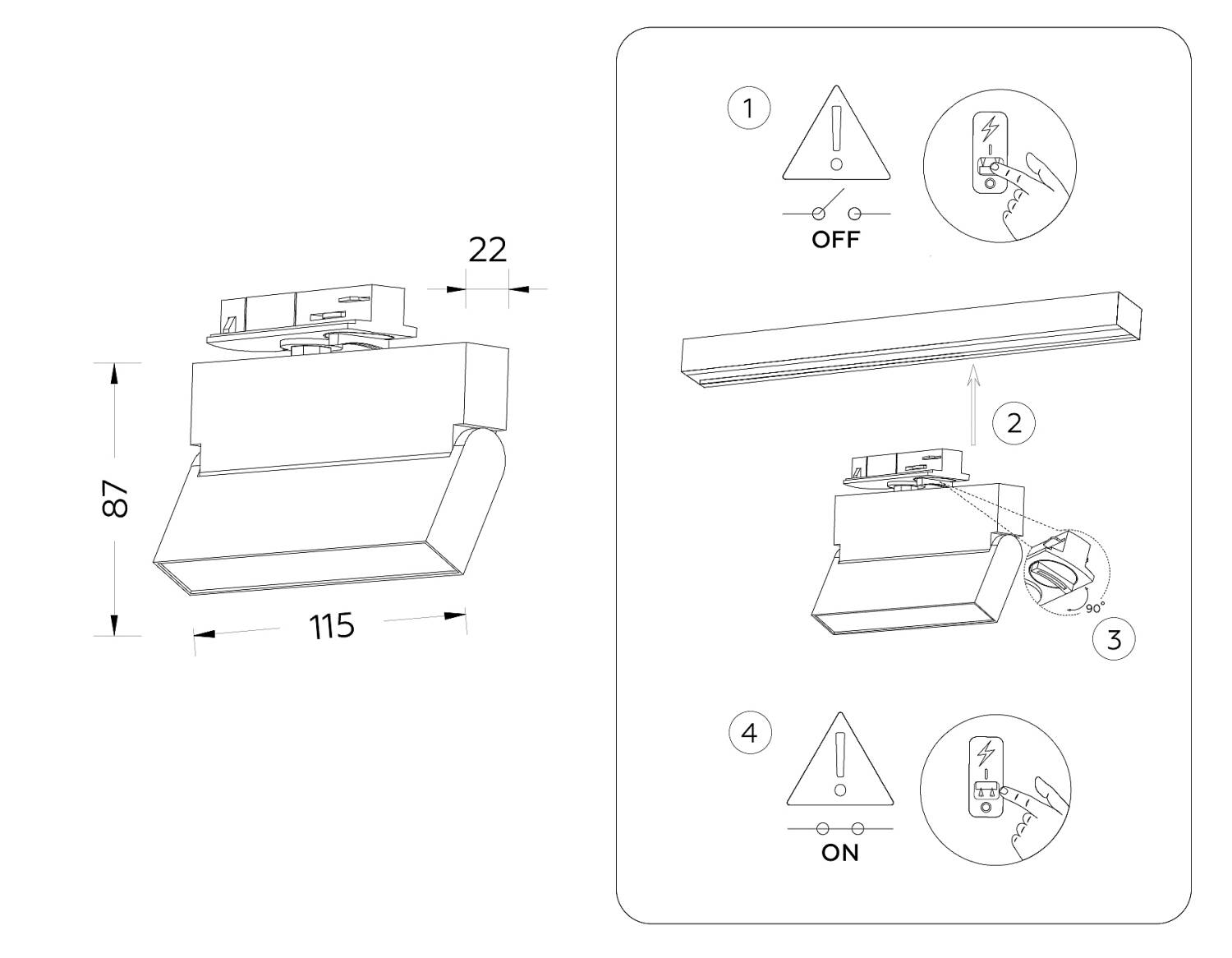 22

87

115

1

OFF

2

90°

3

4

ON