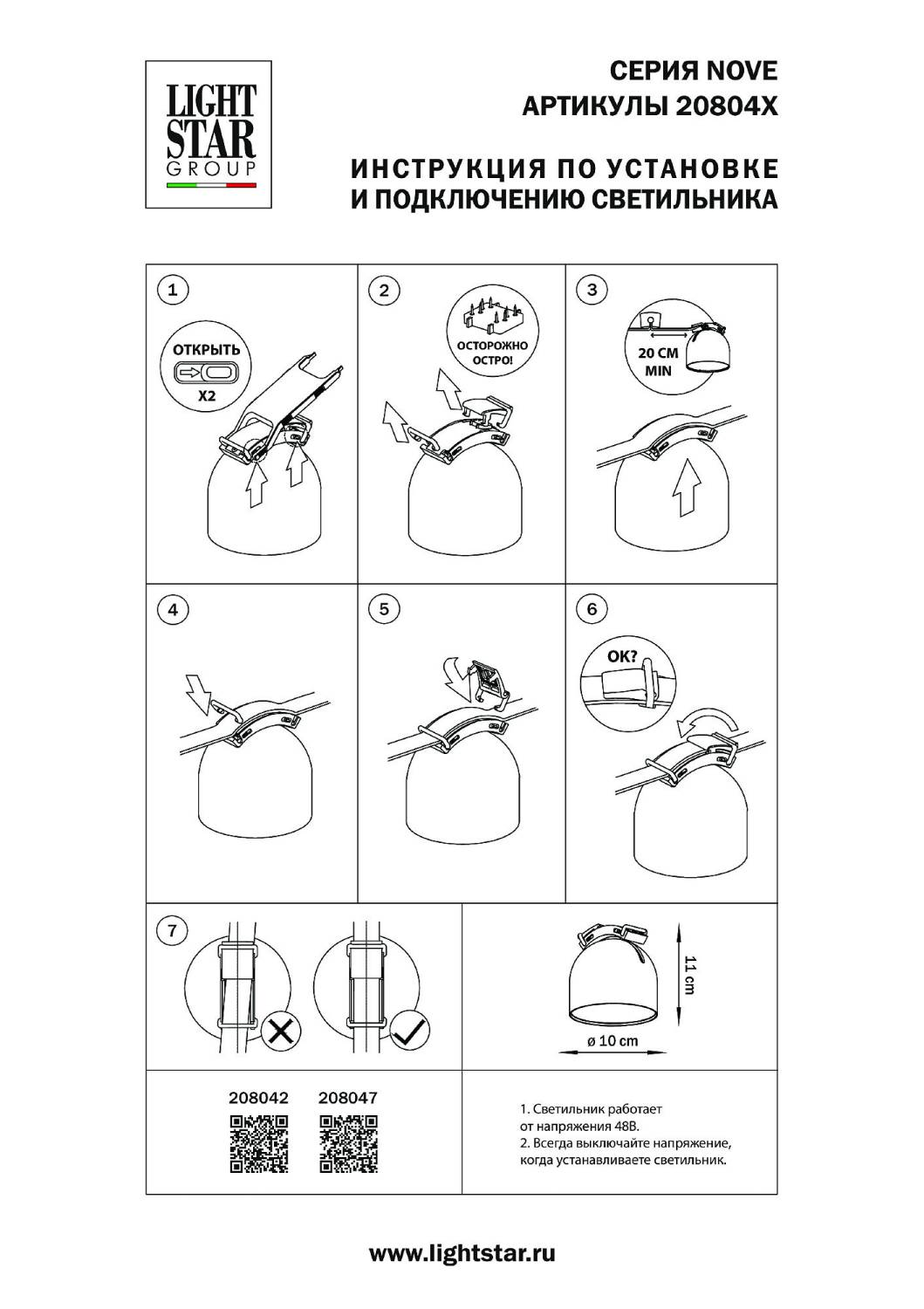 LIGHT STAR GROUP

СЕРИЯ NOVE
АРТИКУЛЫ 20804X

ИНСТРУКЦИЯ ПО УСТАНОВКЕ
И ПОДКЛЮЧЕНИЮ СВЕТИЛЬНИКА

1
ОТКРЫТЬ
X2

2
ОСТОРОЖНО
ОСТРО!

3
20 CM
MIN

4

5

6
OK?

7

11 cm
ø 10 cm

208042 208047

1. Светильник работает от напряжения 48В.
2. Всегда выключайте напряжение, когда устанавливаете светильник.

www.lightstar.ru