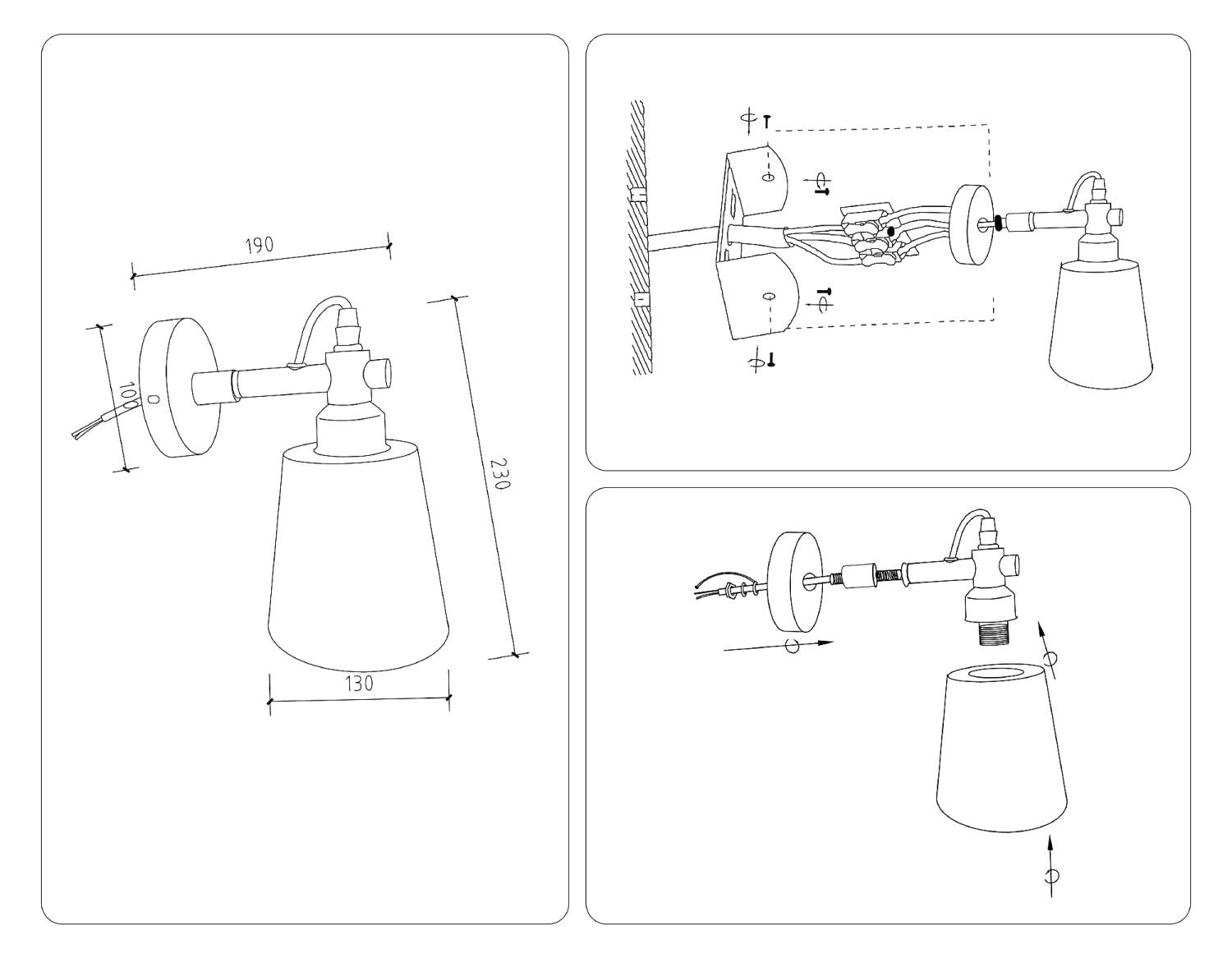 190

100

230

130