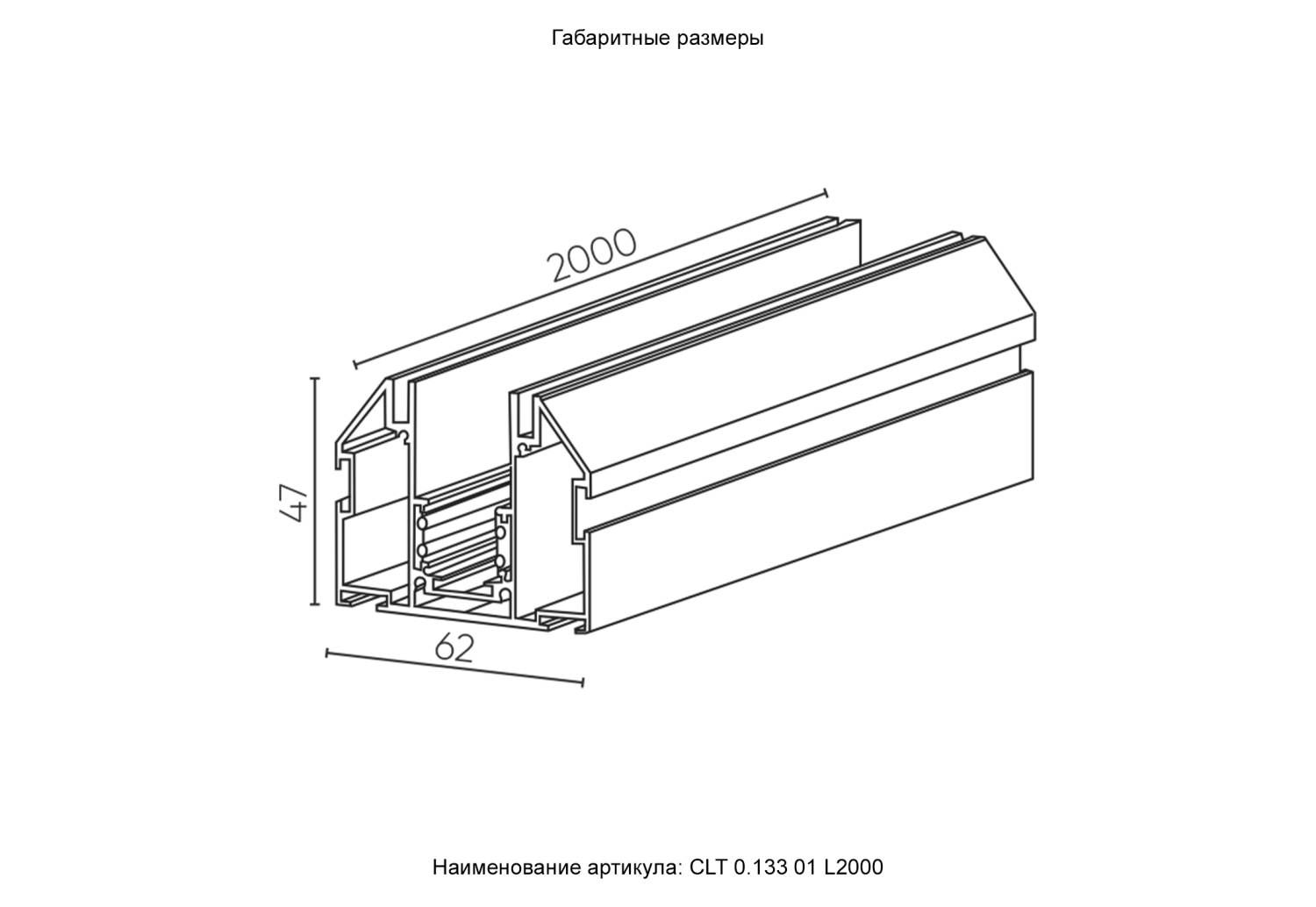 Габаритные размеры

2000

47

62

Наименование артикула: CLT 0.133 01 L2000