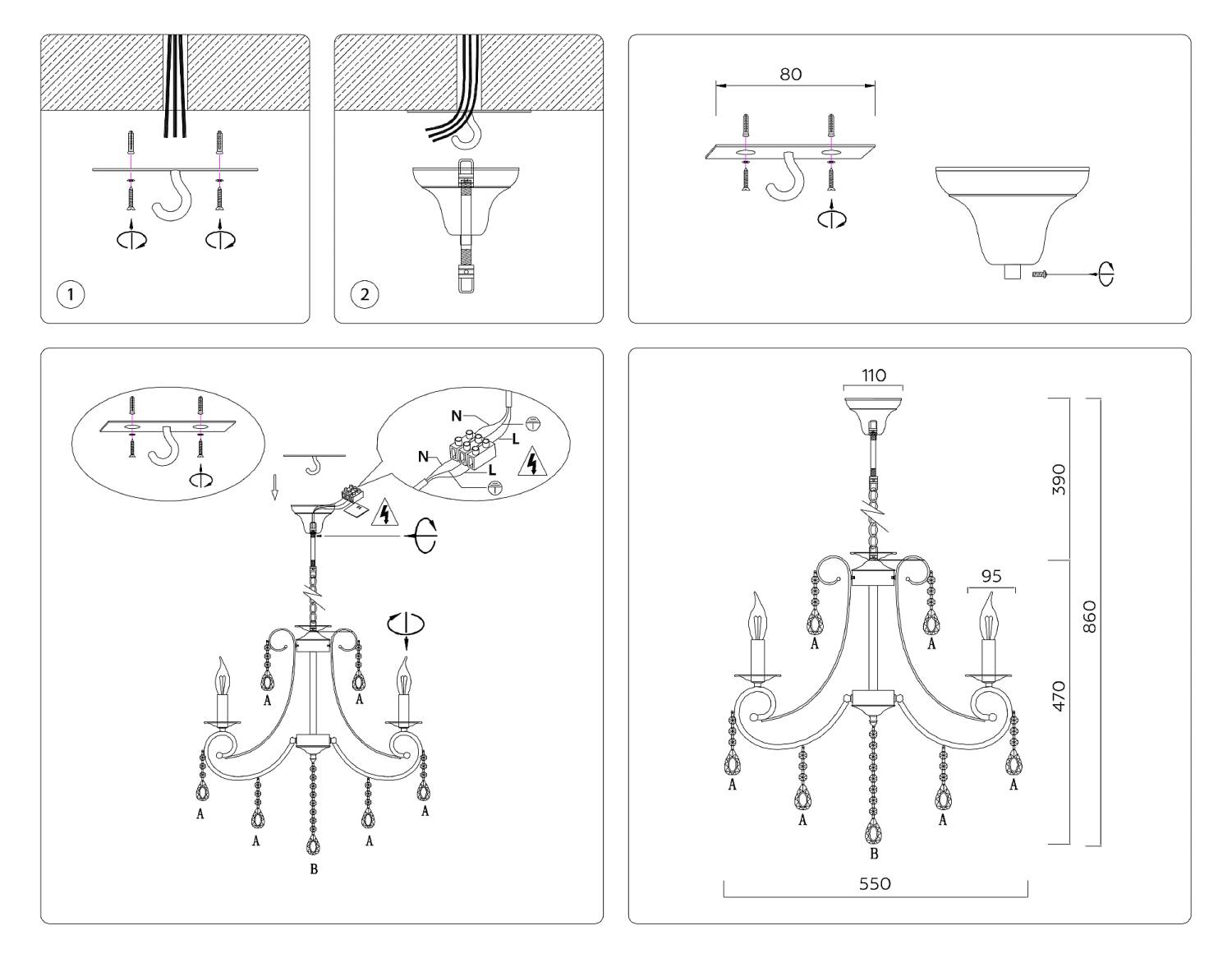 1

2

80

N
L
N
L

A
A
A
A
A
A
B

110
390
95
860
470
A
A
A
A
A
A
B
550