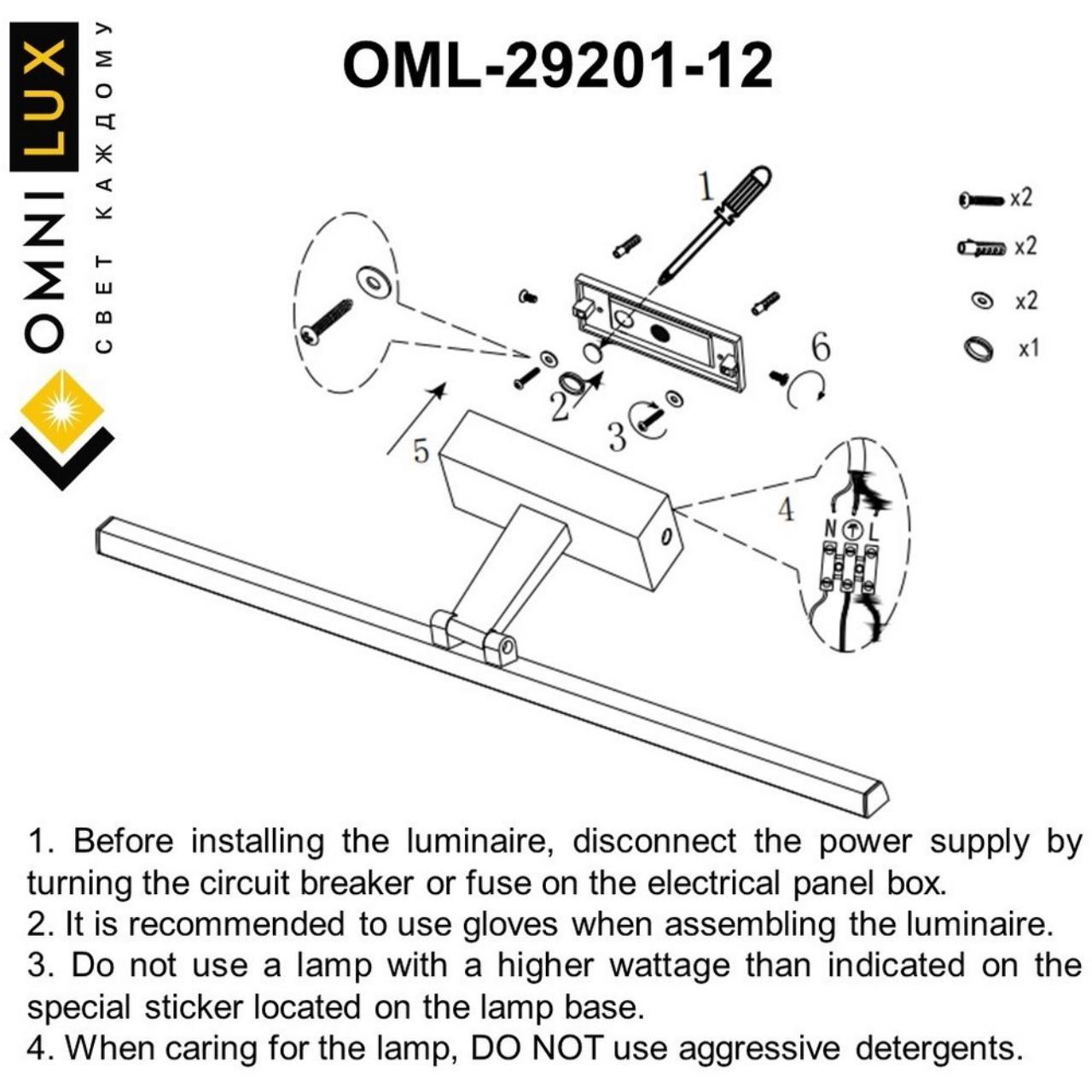 OMNILUX
СВЕТ КАЖДОМУ

OML-29201-12

1

x2
x2
x2
x1

6
2
3
5
4
N L

1. Before installing the luminaire, disconnect the power supply by turning the circuit breaker or fuse on the electrical panel box.
2. It is recommended to use gloves when assembling the luminaire.
3. Do not use a lamp with a higher wattage than indicated on the special sticker located on the lamp base.
4. When caring for the lamp, DO NOT use aggressive detergents.