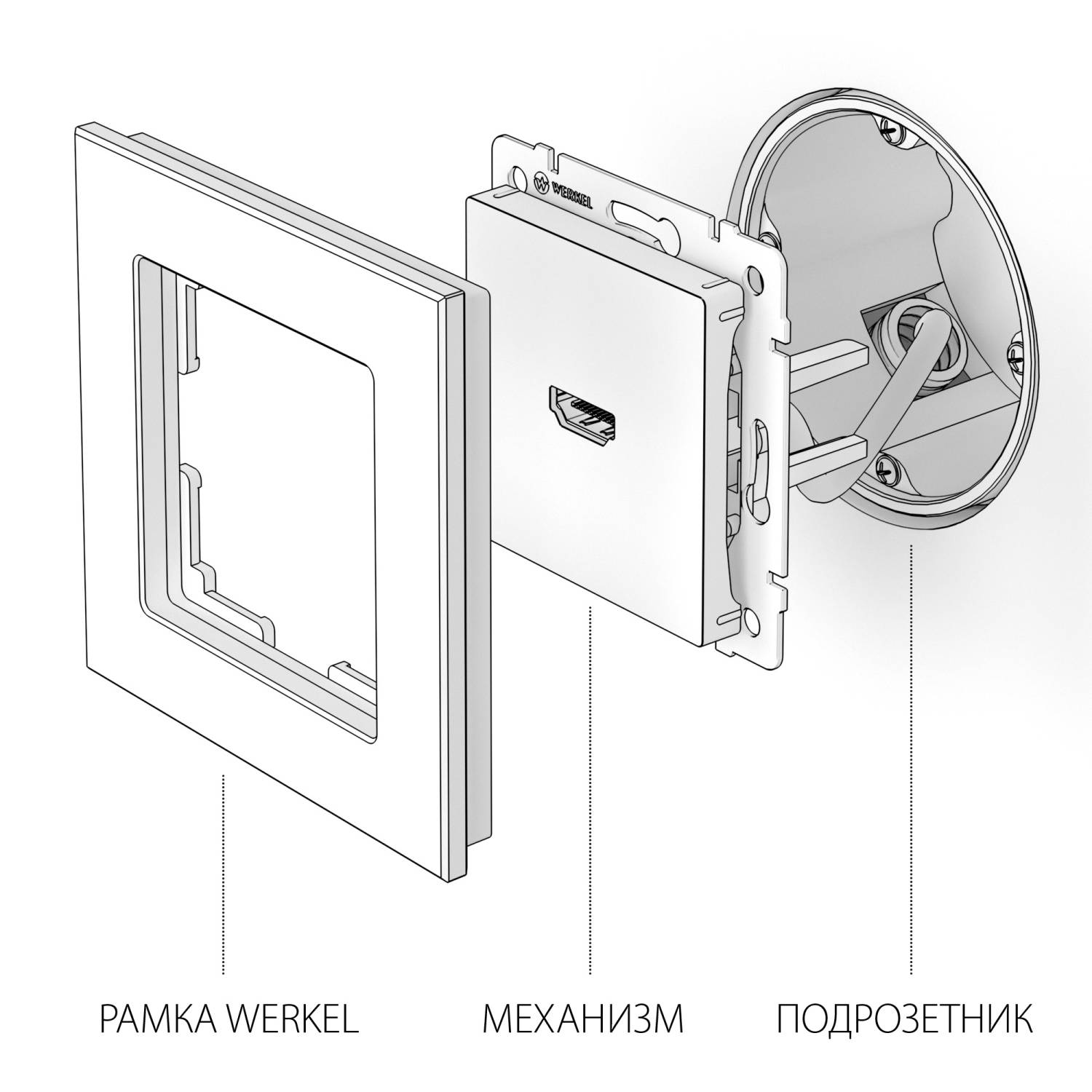 WERKEL

РАМКА WERKEL

МЕХАНИЗМ

ПОДРОЗЕТНИК