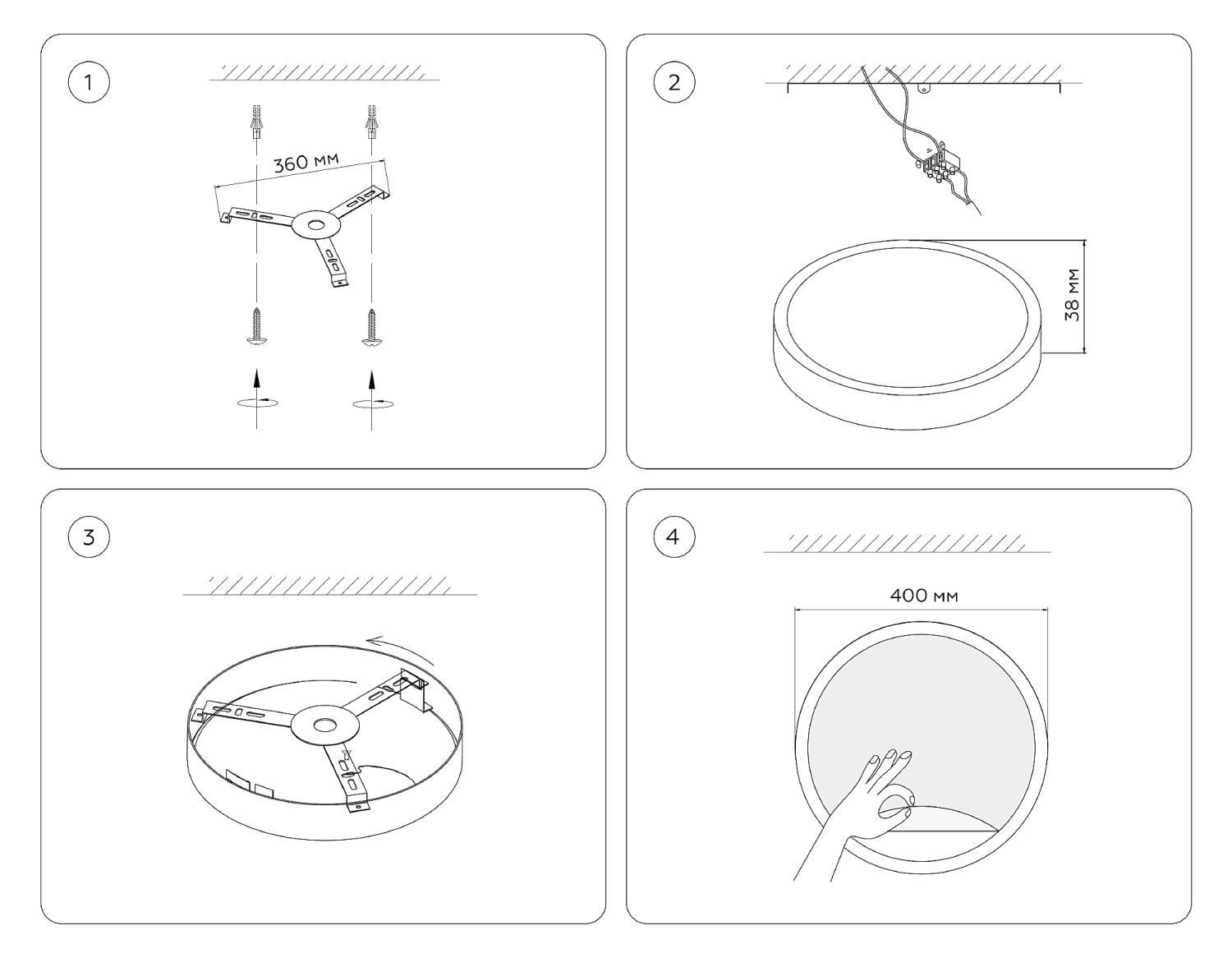 1

360 мм

2

38 мм

3

4

400 мм